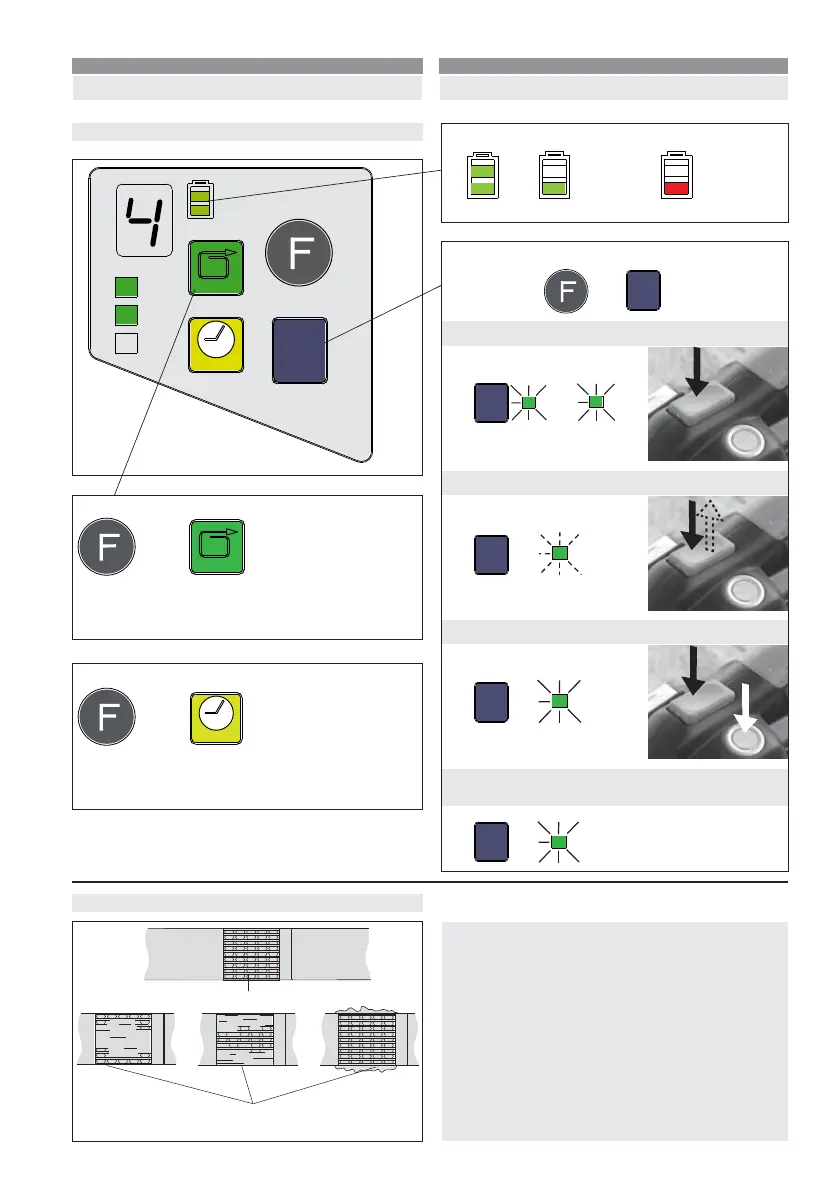 4

F

F

F

F