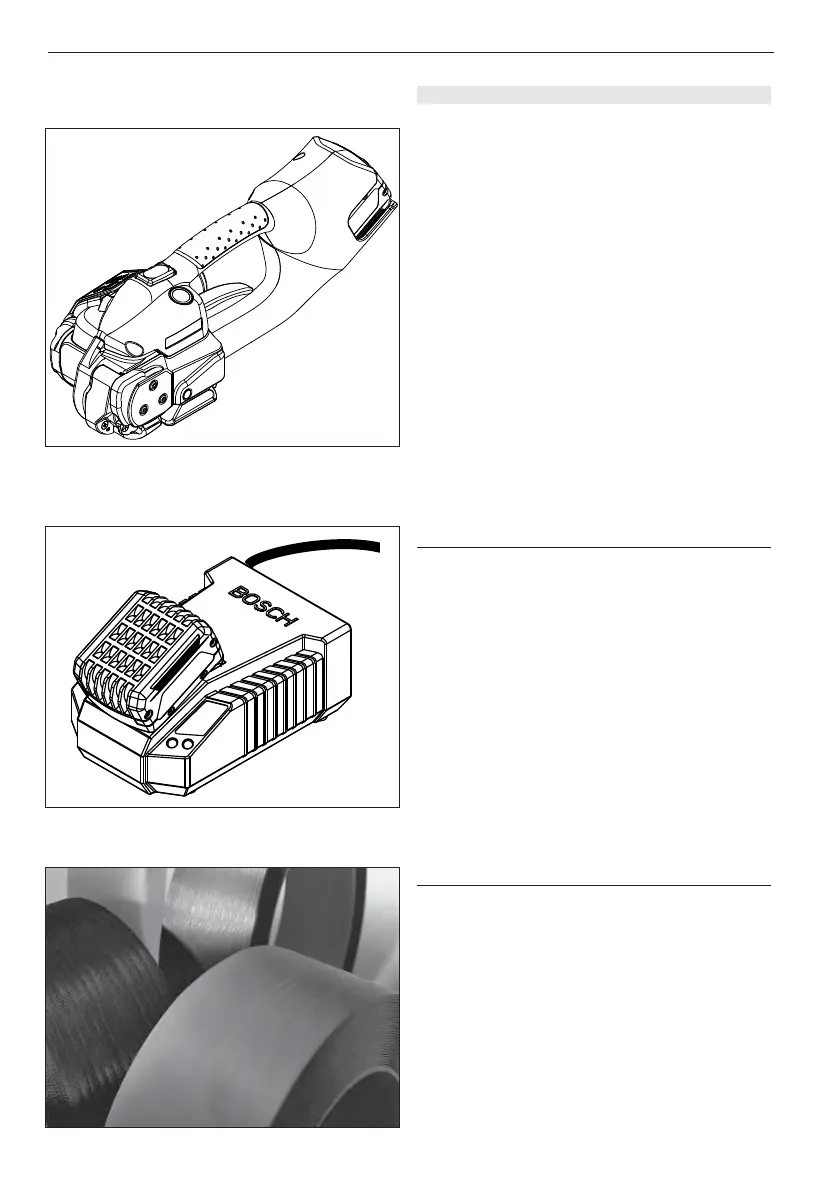 BOSCH