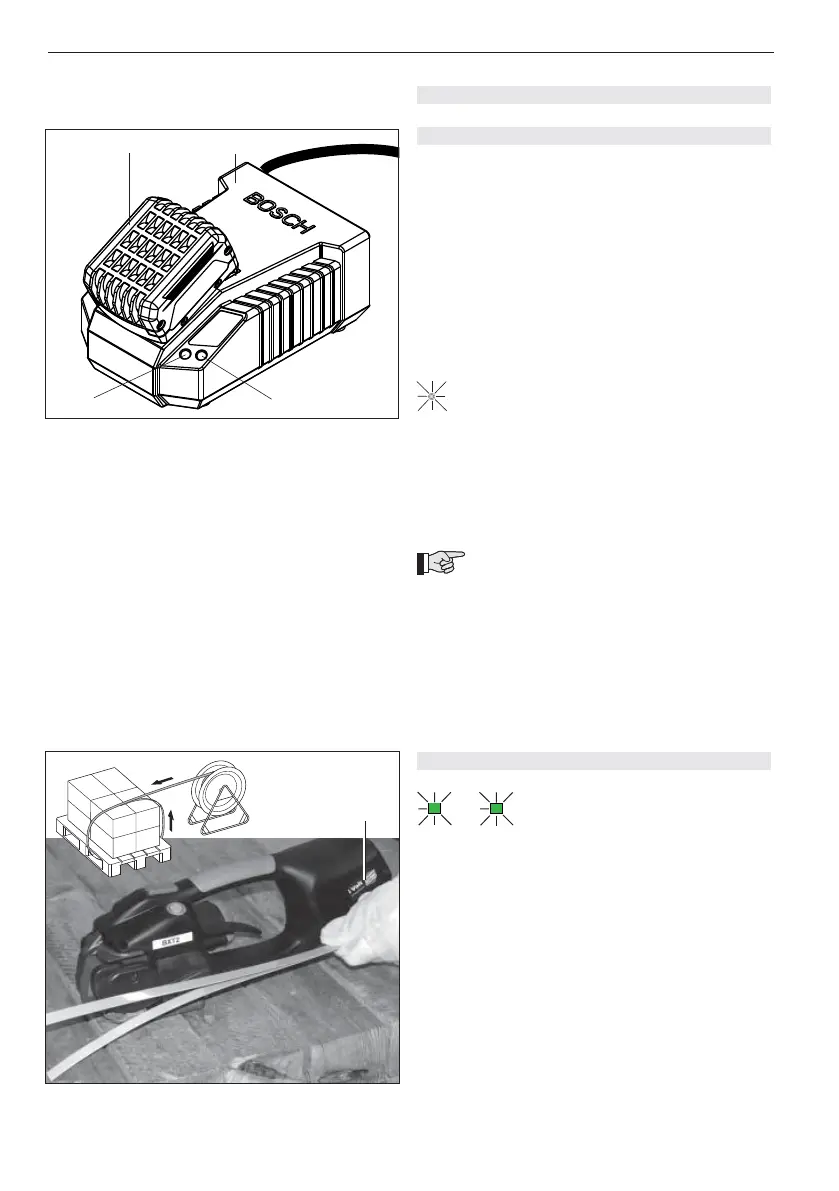 BOSCH

BXT2