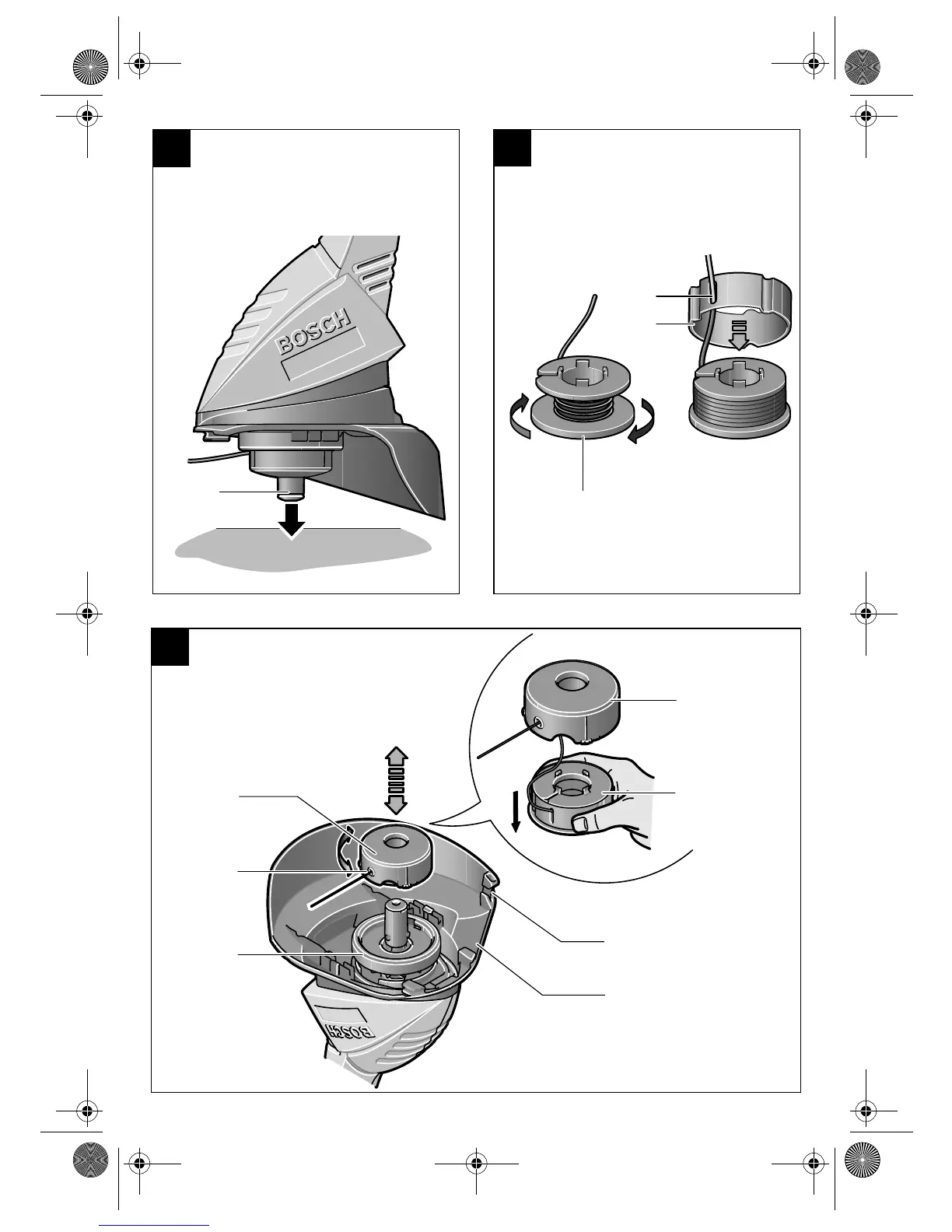 BOSCH

BOSCH