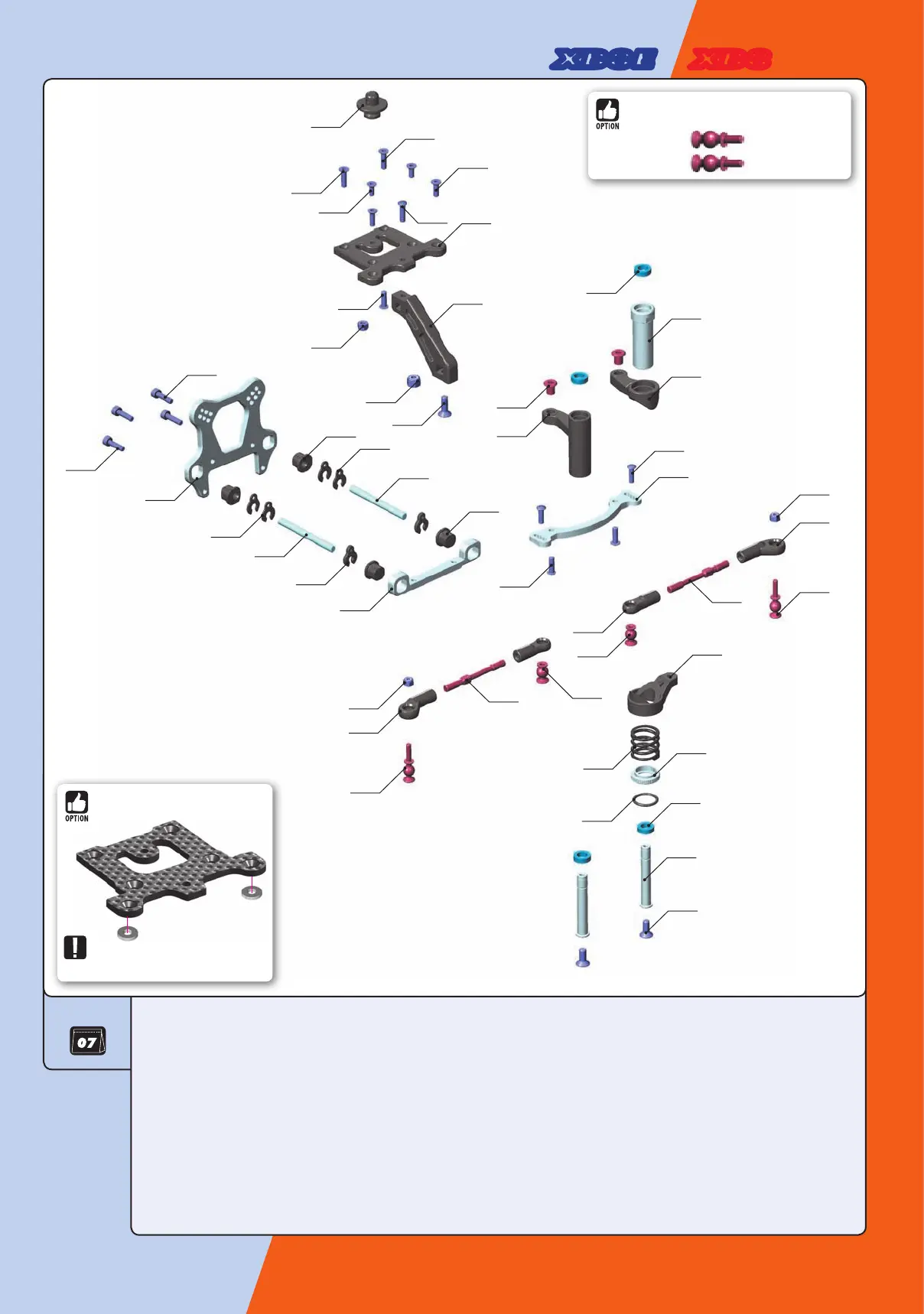 XB8E XB8

OPTION

OPTION

07