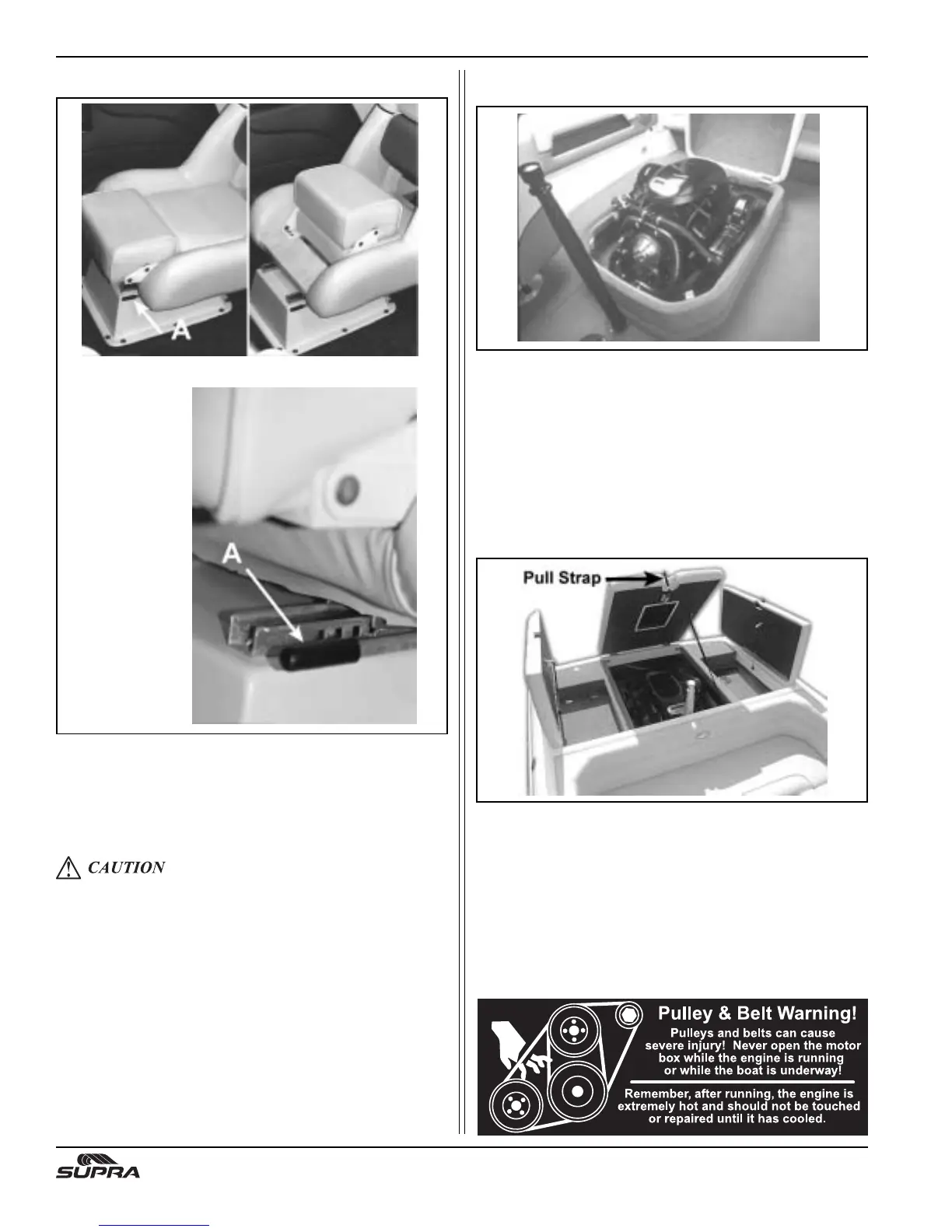 A

A

CAUTION

Pull Strap

Pulley & Belt Warning!

Pulleys and belts can cause severe injury! Never open the motor box while the engine is running or while the boat is underway!

Remember, after running, the engine is extremely hot and should not be touched or repaired until it has cooled.

SUPRA