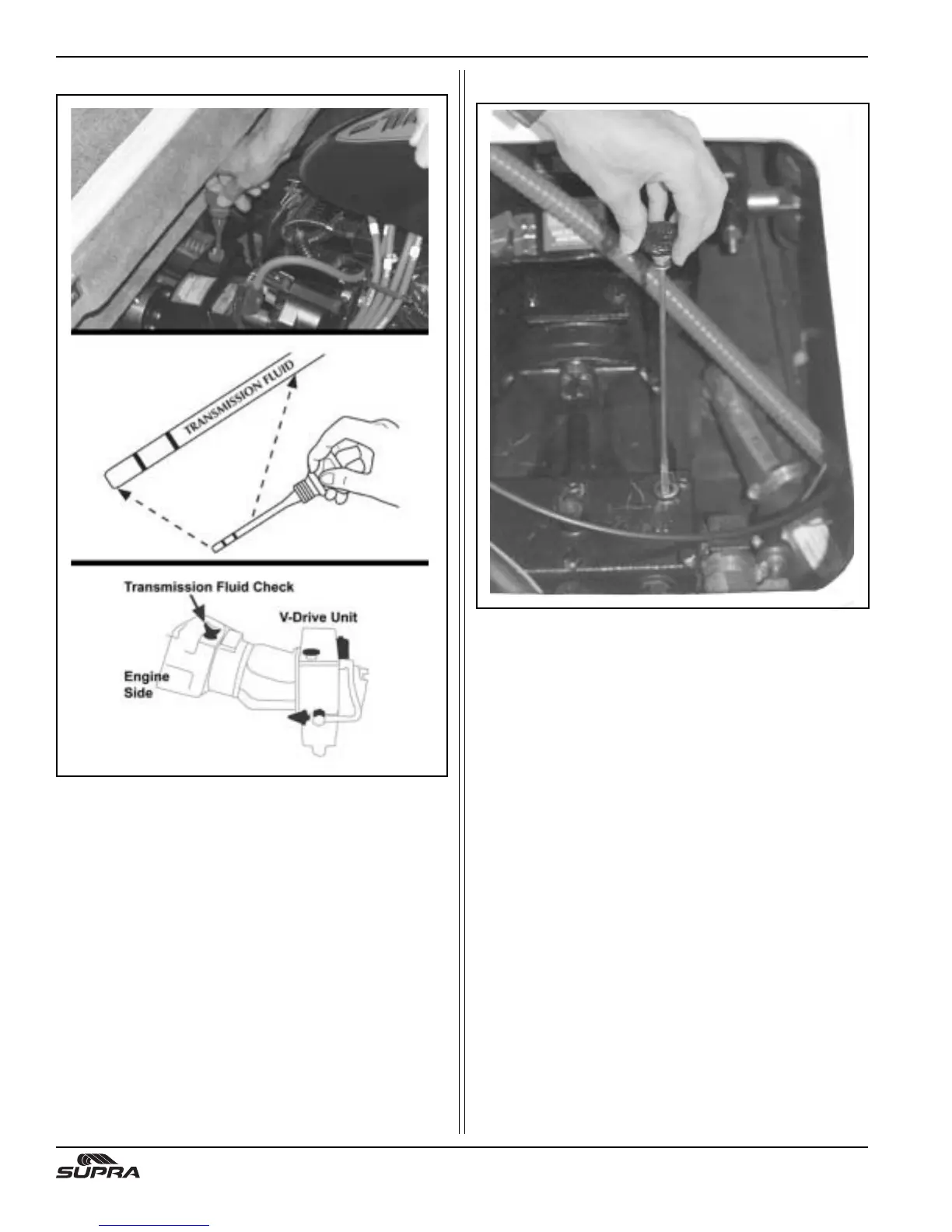 TRANSMISSION FLUID

Transmission Fluid Check

V-Drive Unit

Engine Side

SUPRA