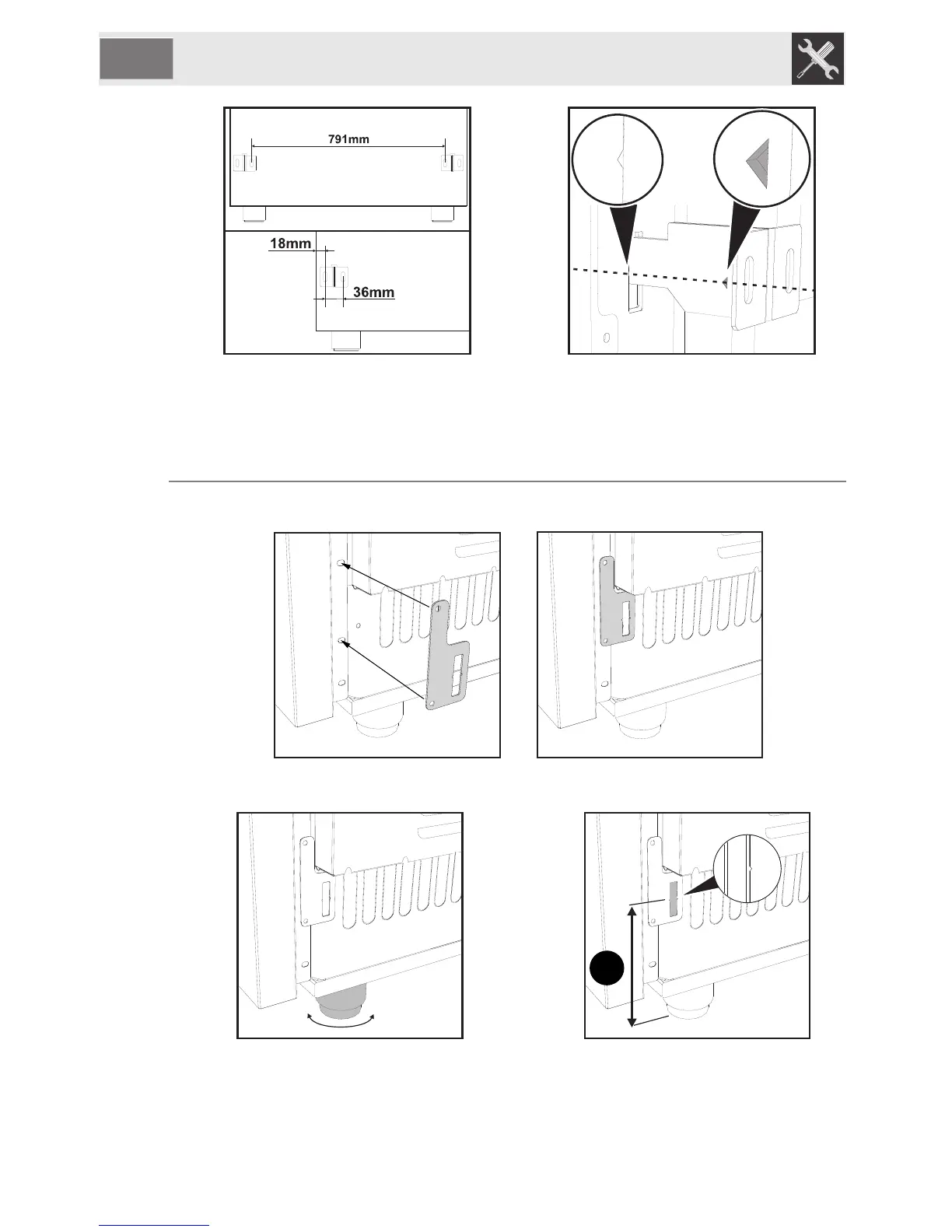 791mm

18mm

36mm