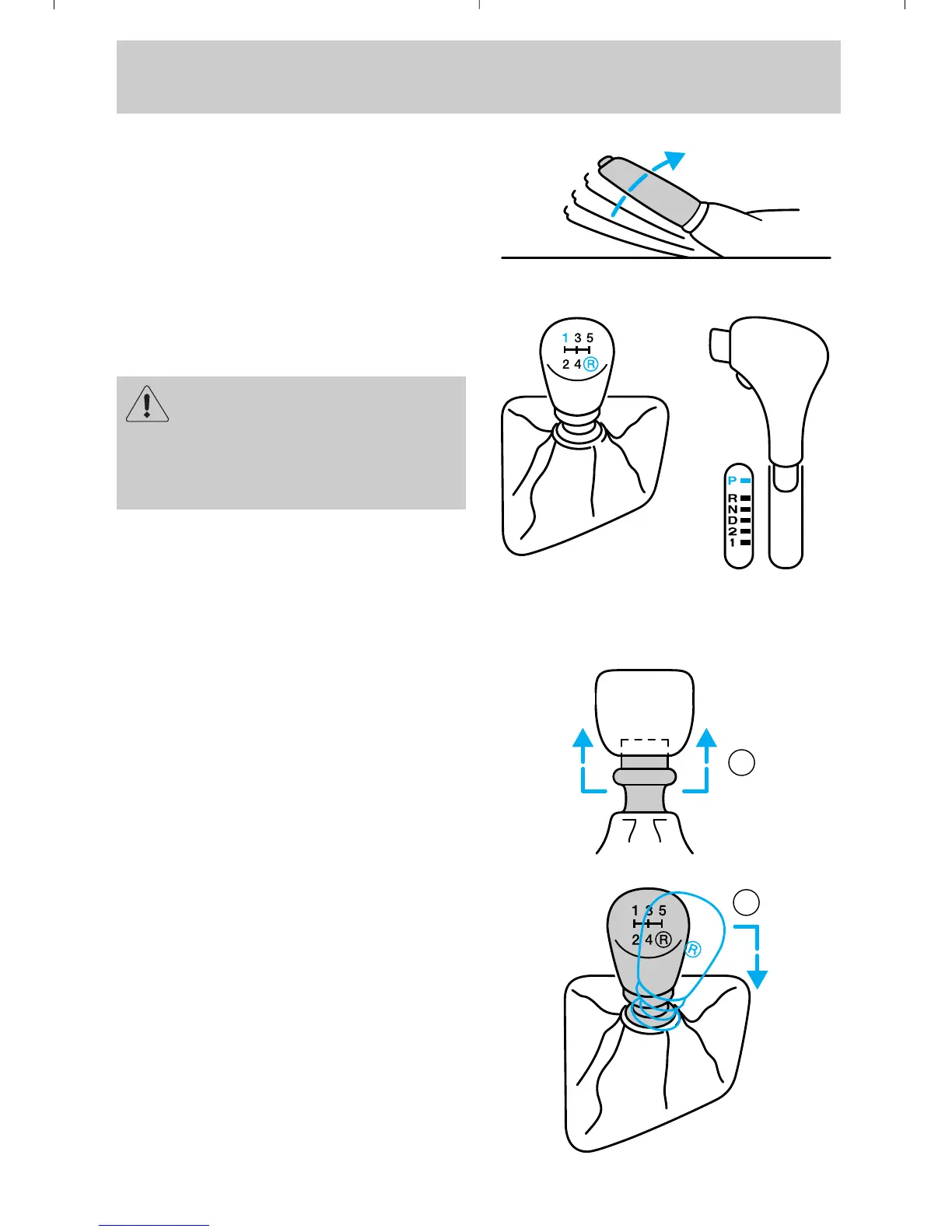 1 3 5
2 4 R

P
R
N
D
2
1

1 3 5
2 4 R
R