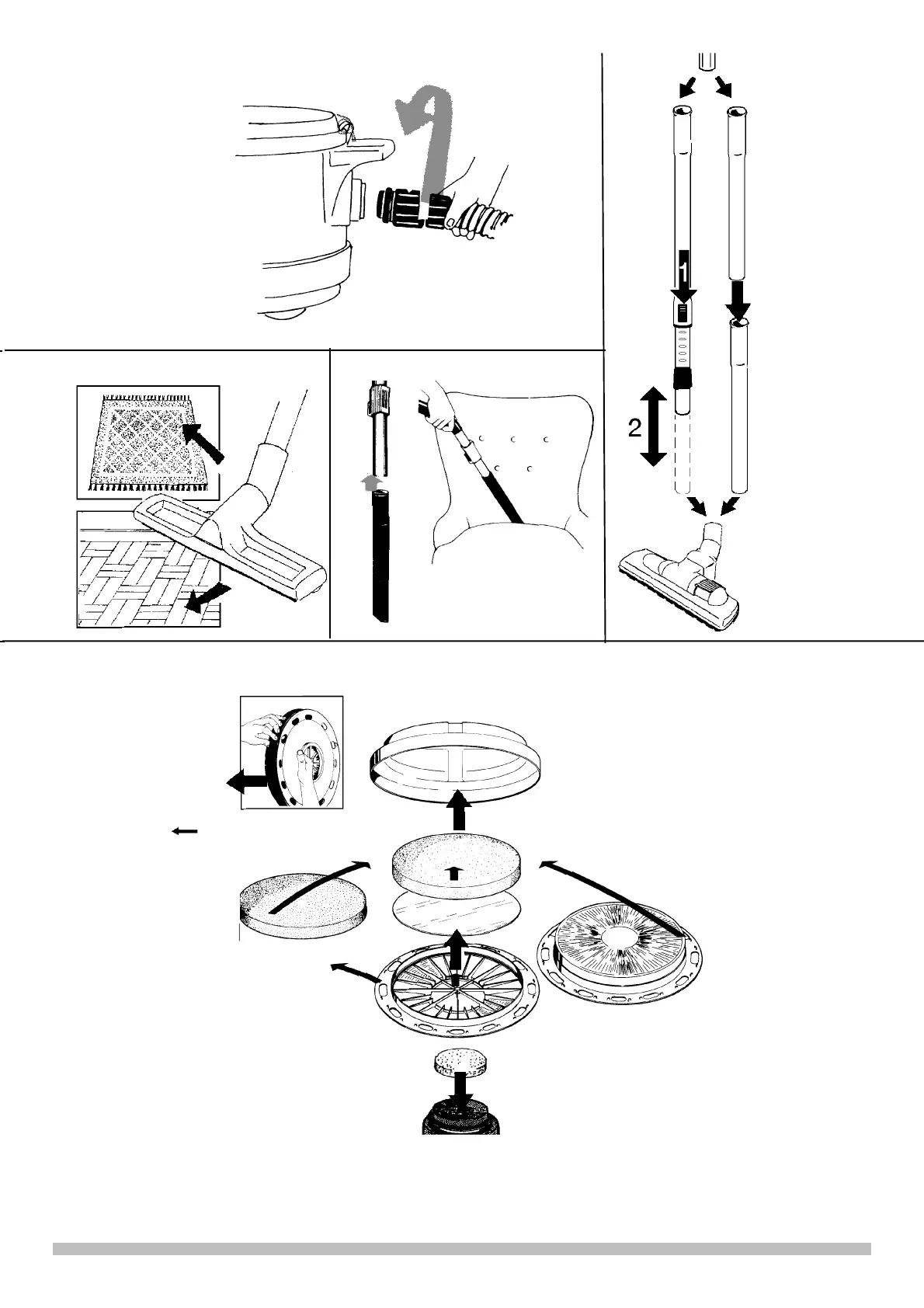 1

2