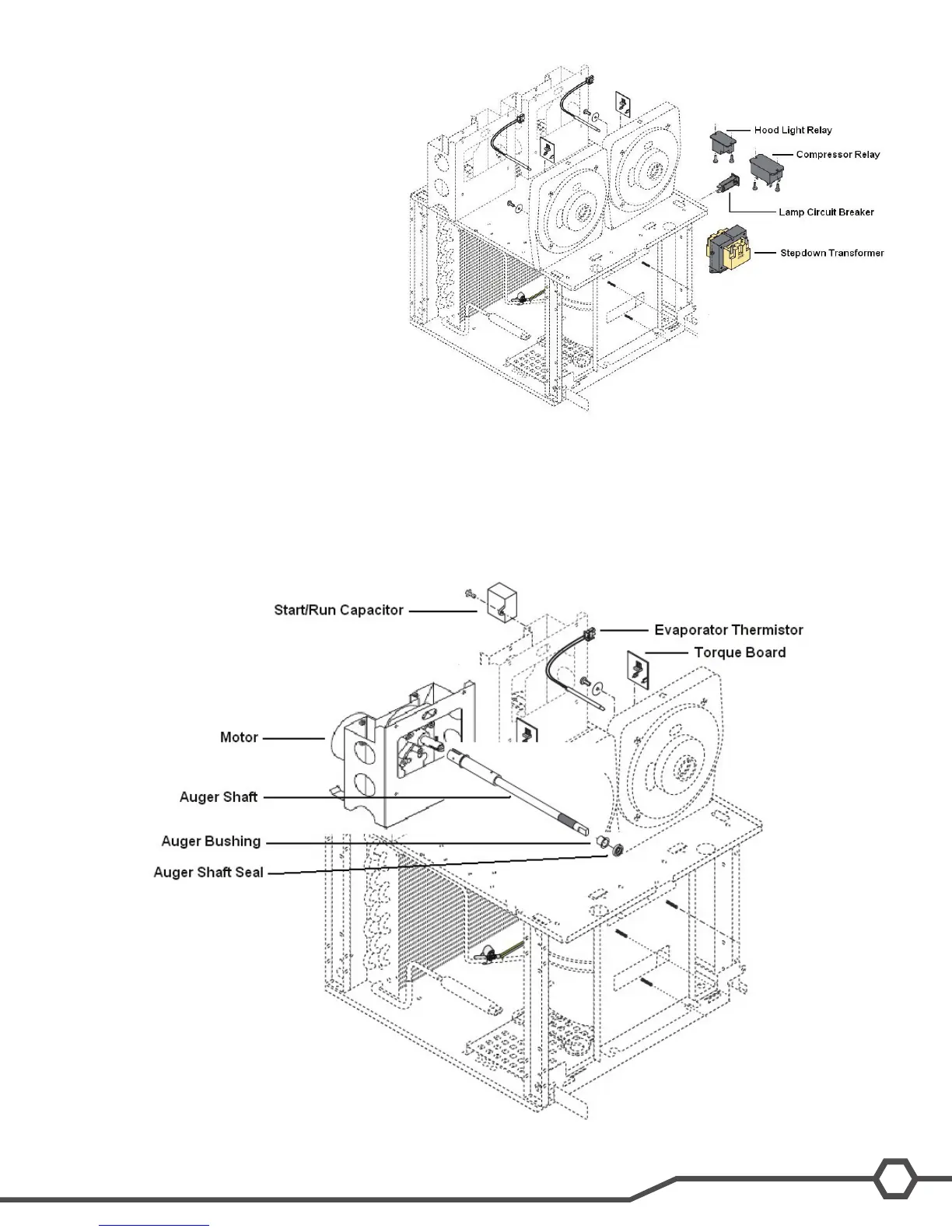 Hood Light Relay
Compressor Relay
Lamp Circuit Breaker
Stepdown Transformer

Start/Run Capacitor
Evaporator Thermistor
Torque Board
Motor
Auger Shaft
Auger Bushing
Auger Shaft Seal