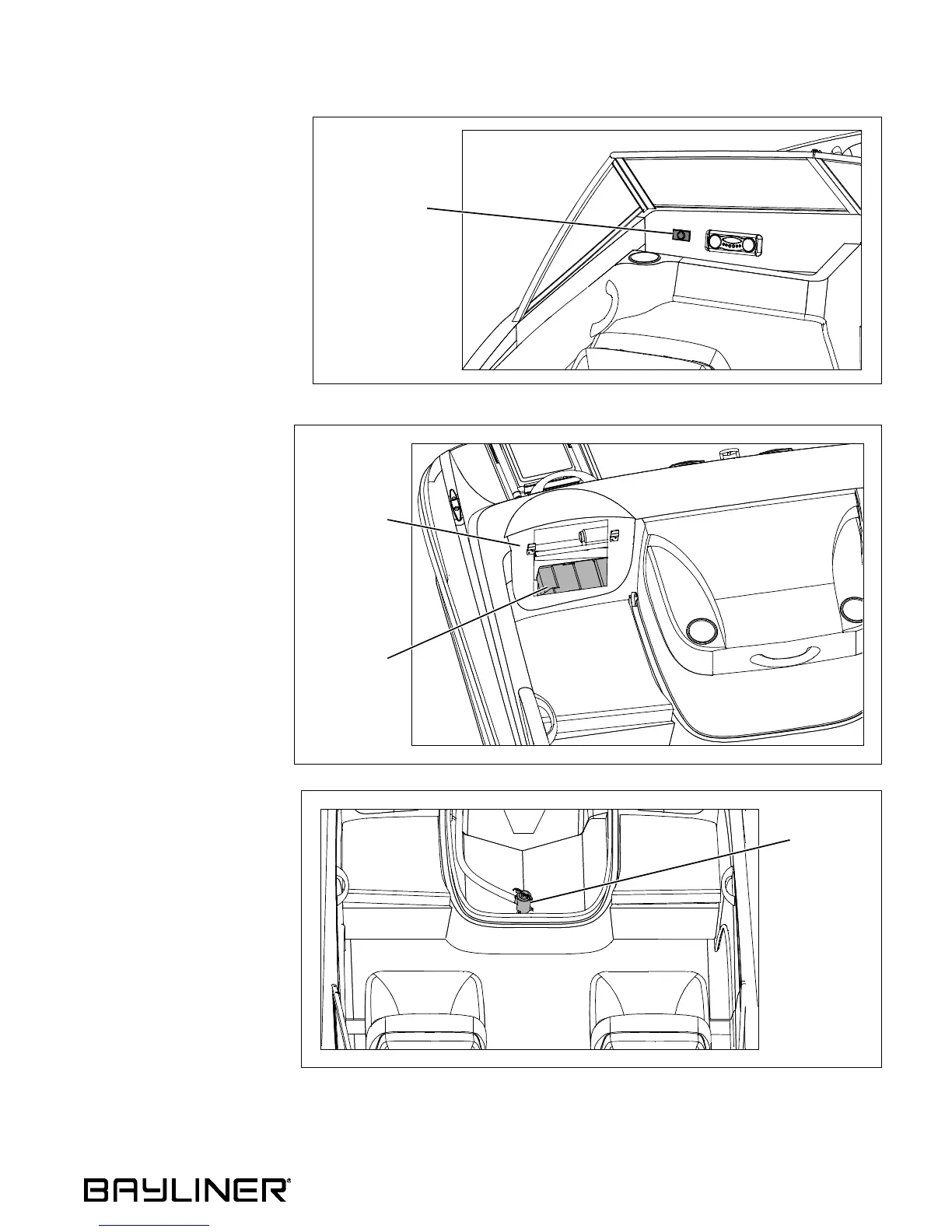 BAYLINER®