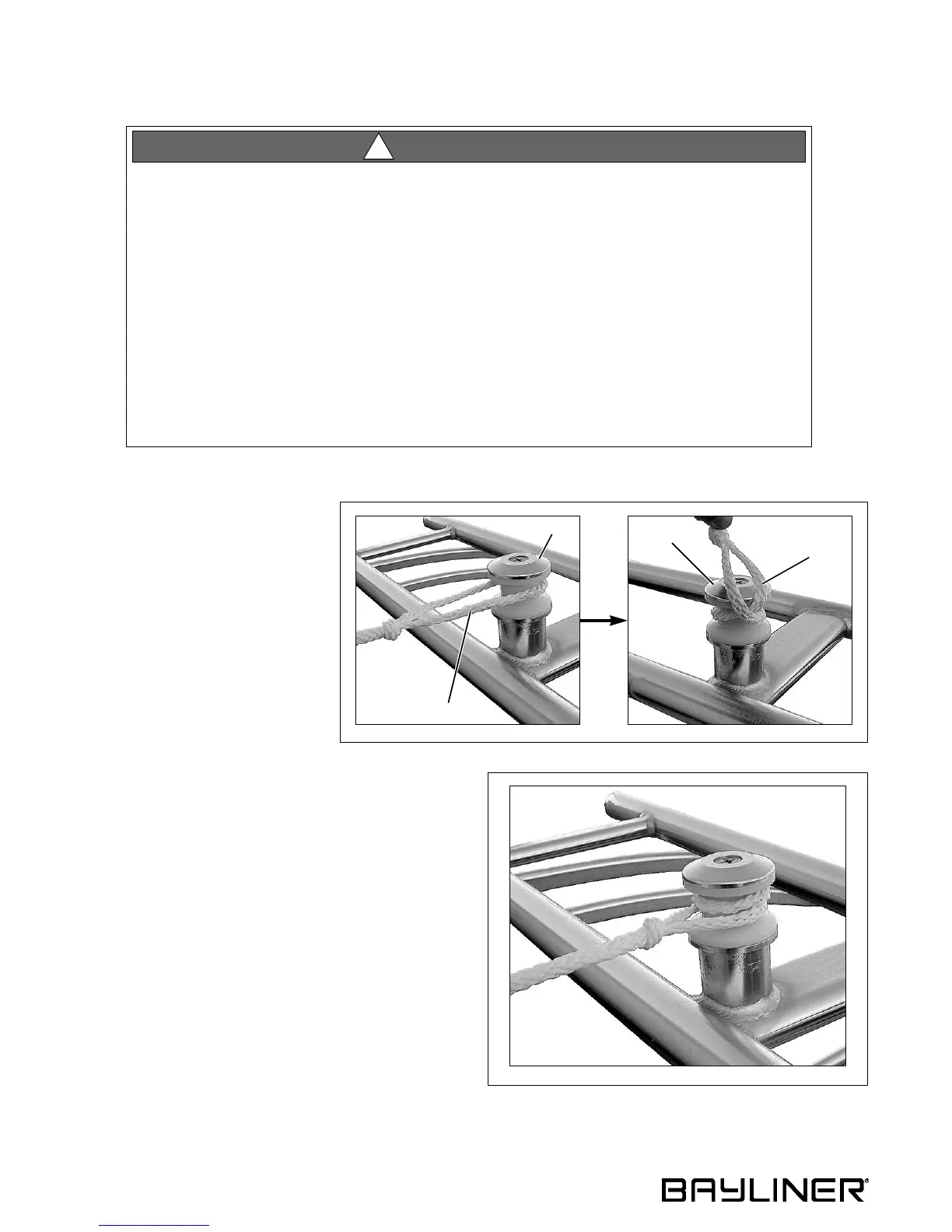 BAYLINER®