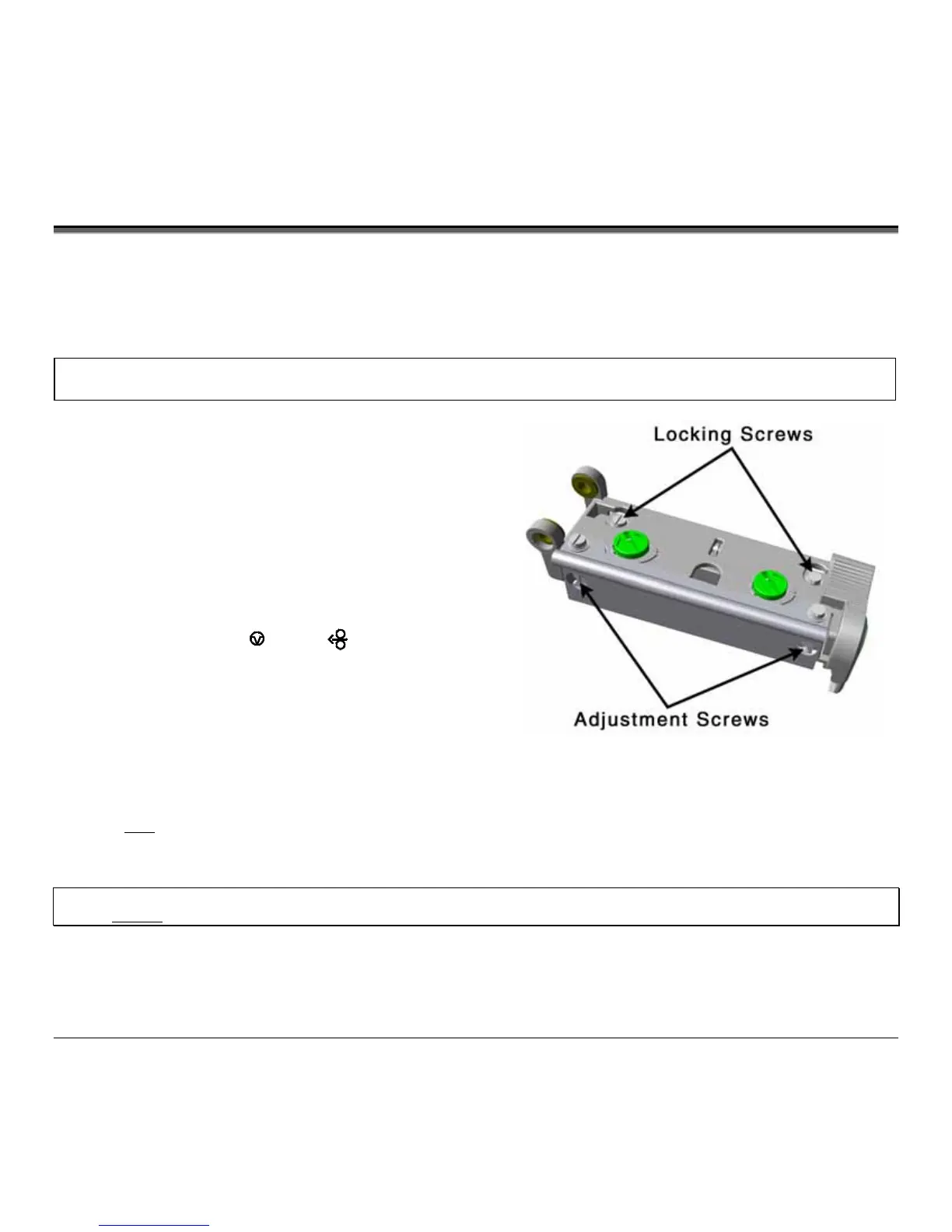 Locking Screws

Adjustment Screws