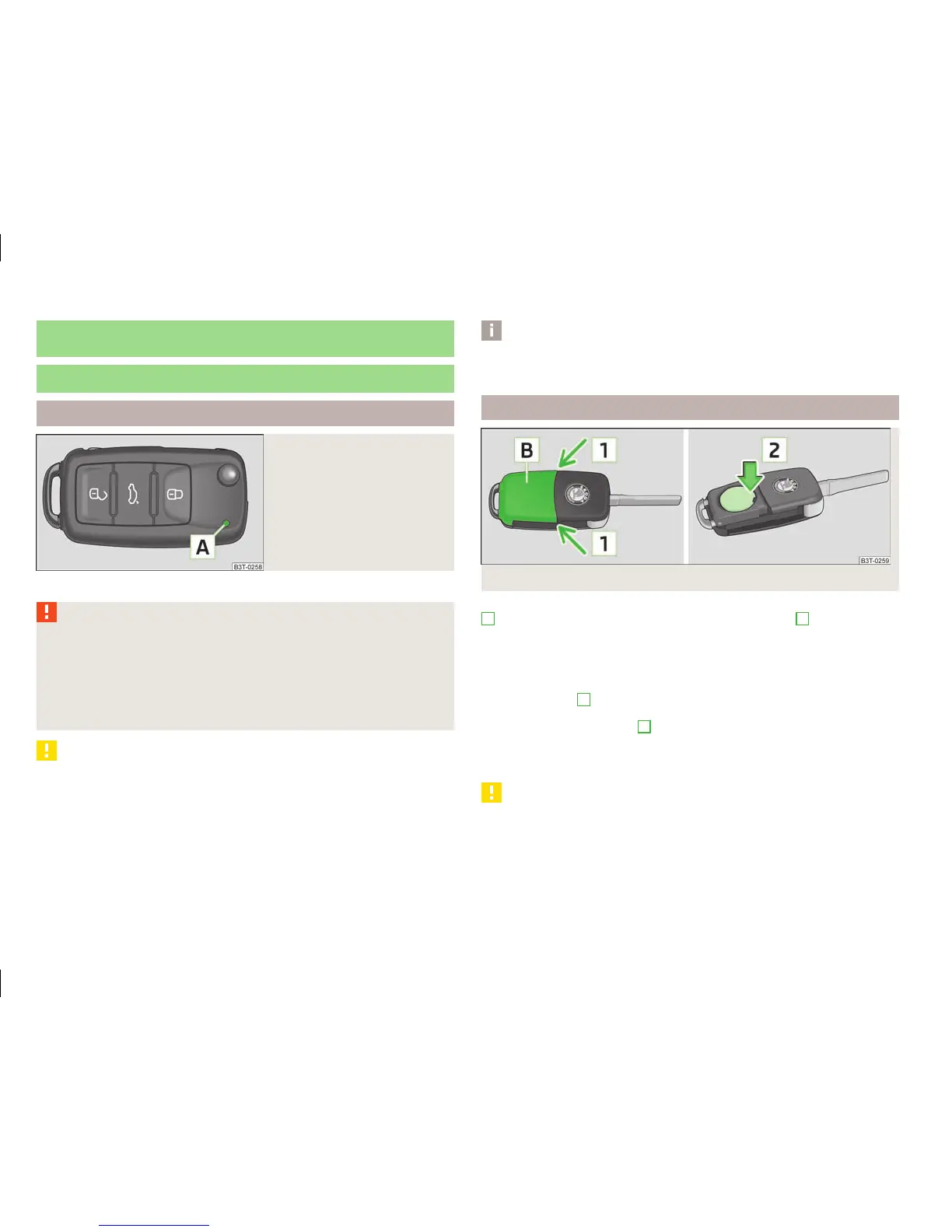 A

B3T-0258

B

1

1

2

B3T-0259