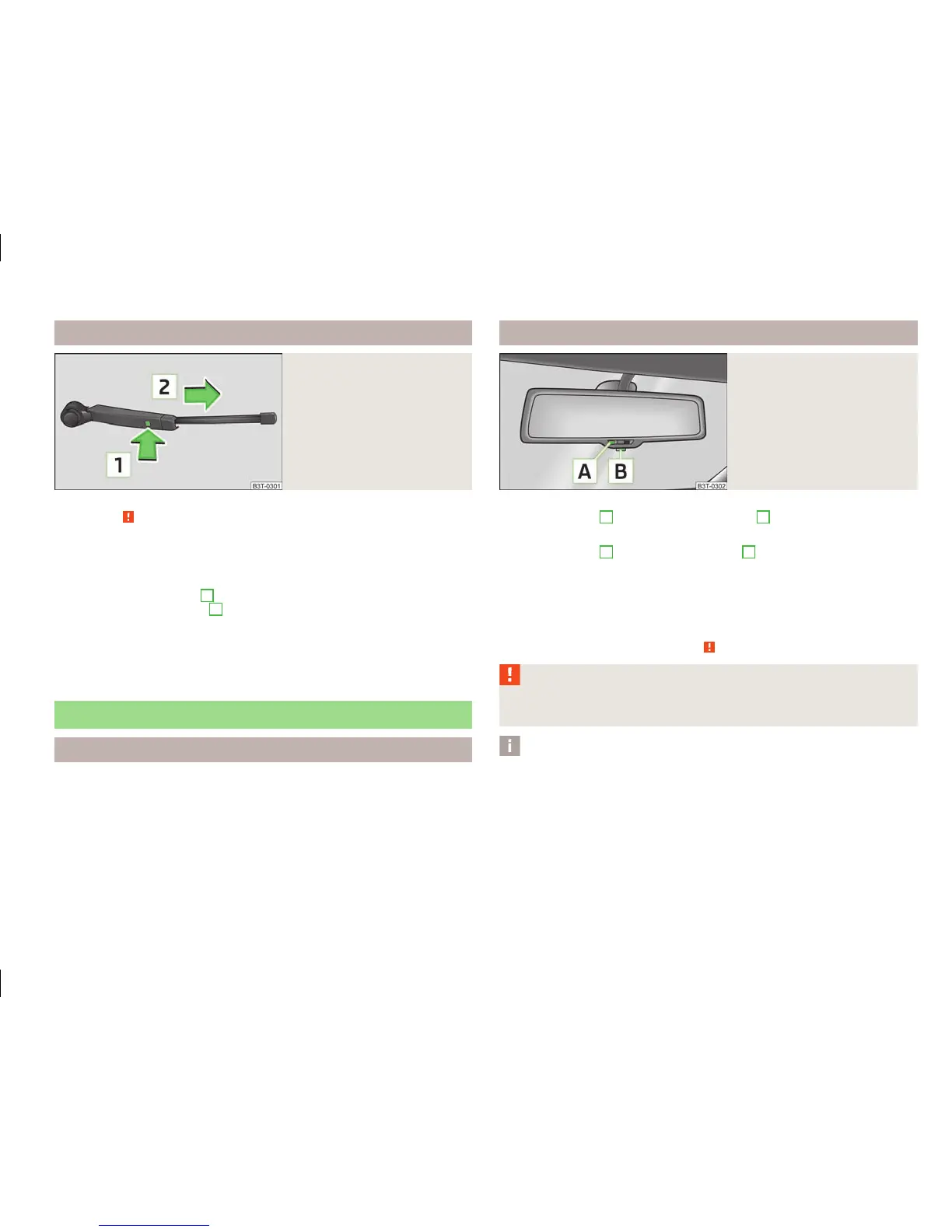 2

1

B3T-0301

A B

B3T-0302