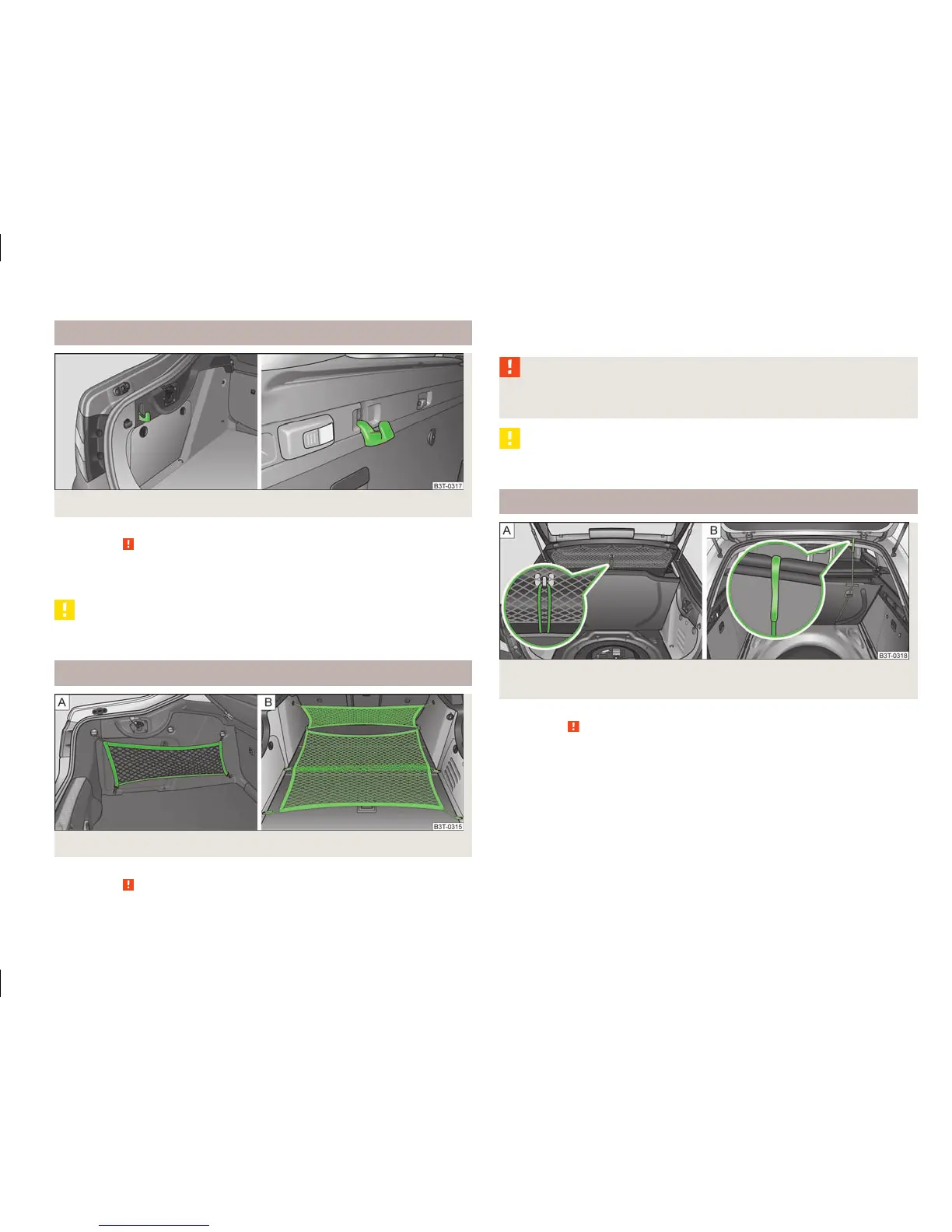 B3T-0317

A

B

B3T-0315

A

B

B3T-0318