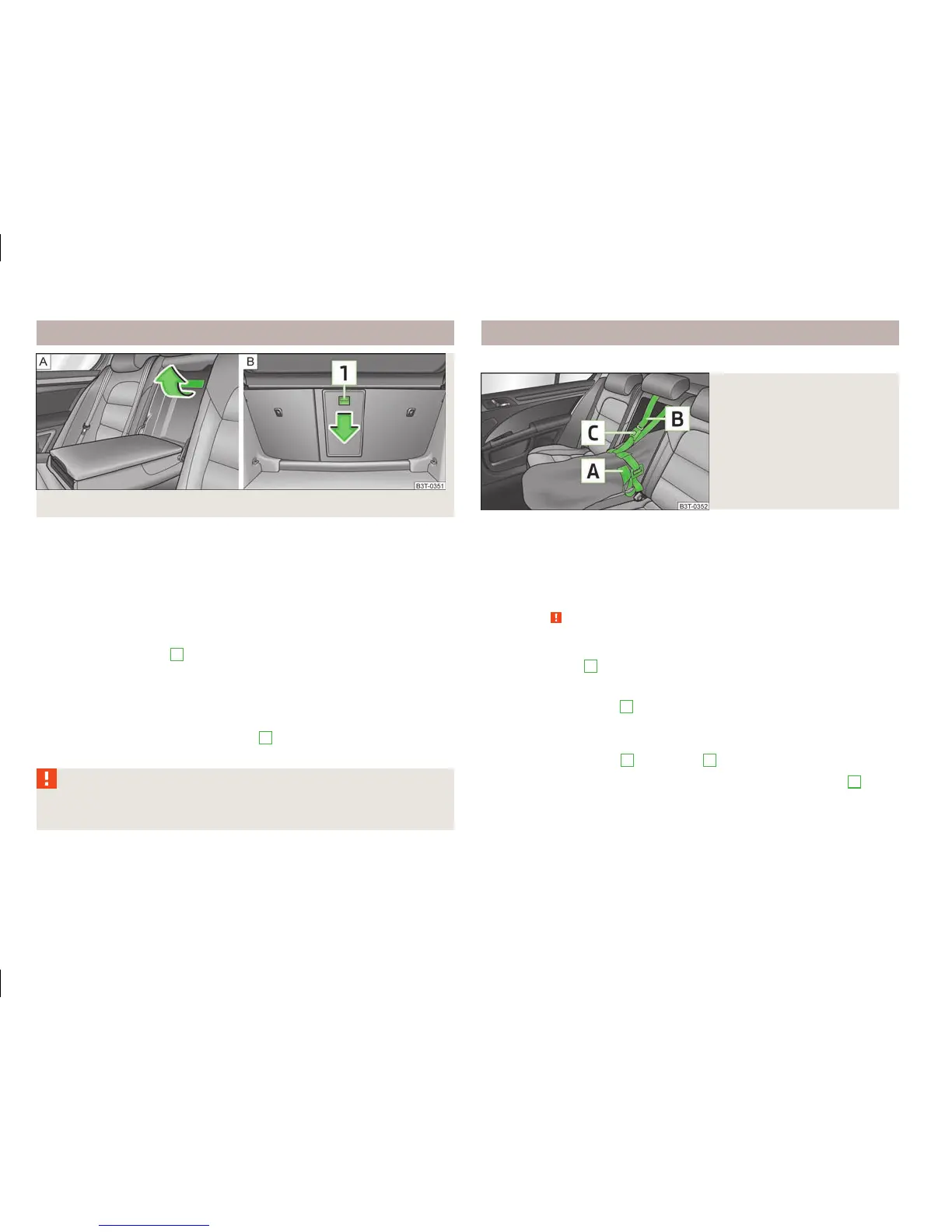 A

B

1

B3T-0351

C

B

A

B3T-0352