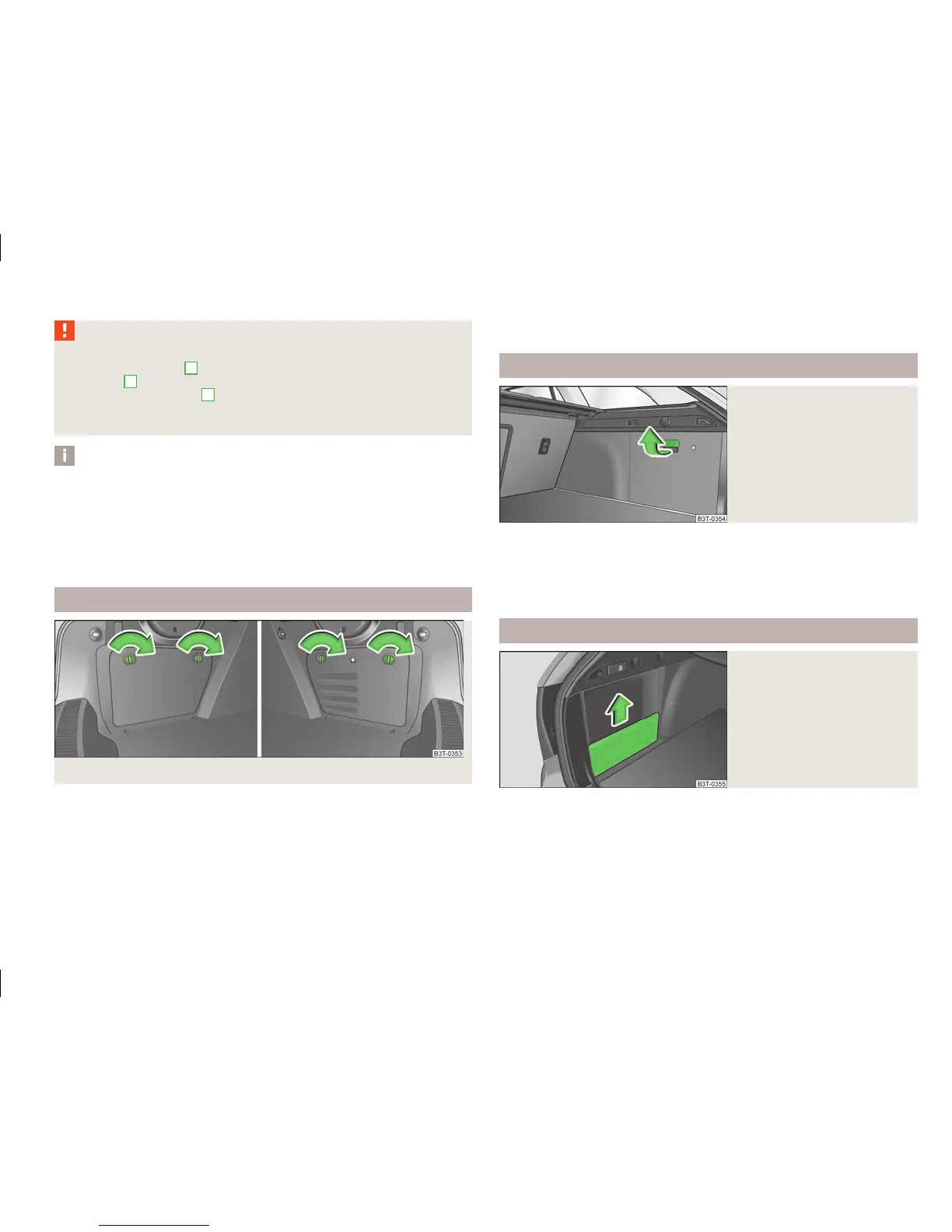 B3T-0353

B3T-0354

B3T-0355