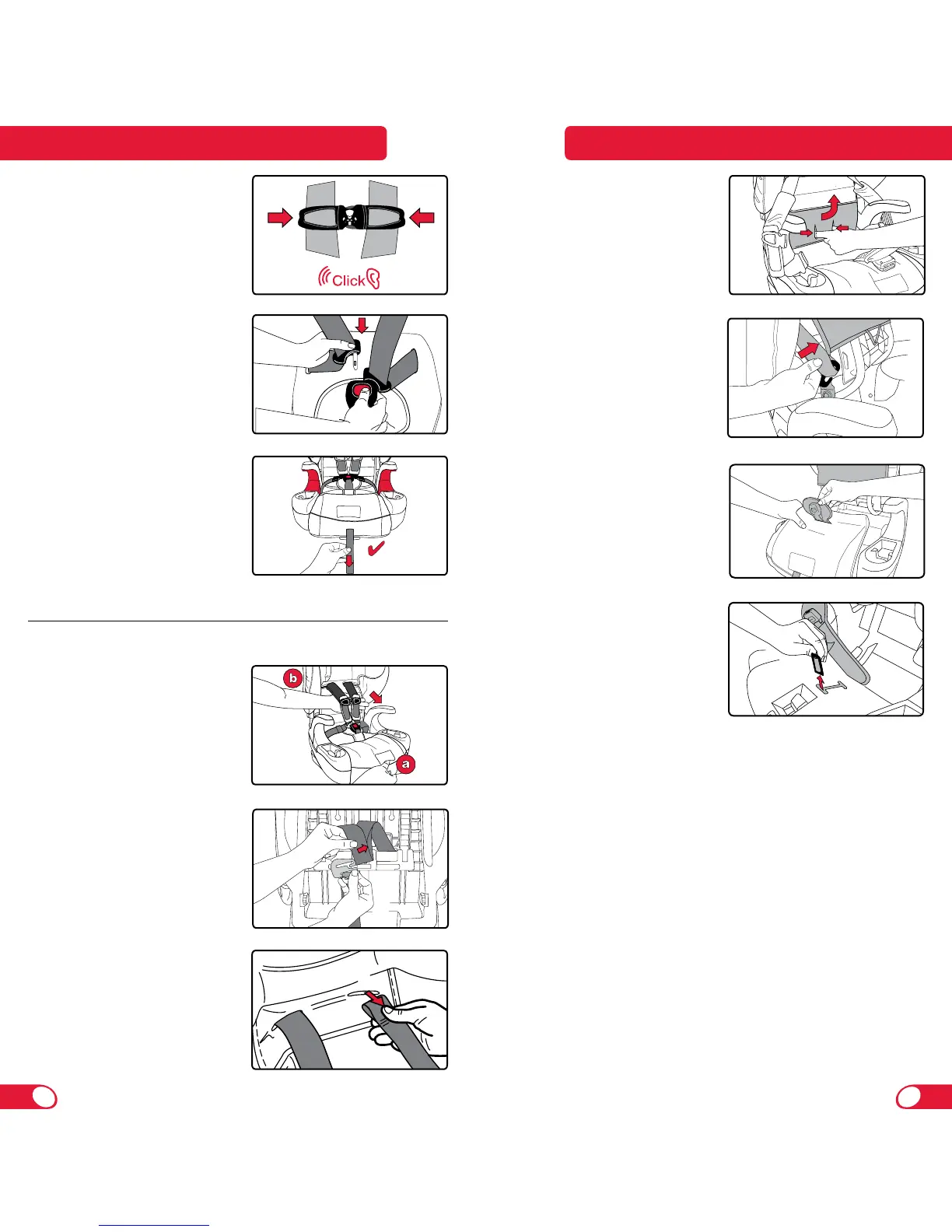 Click

b

a