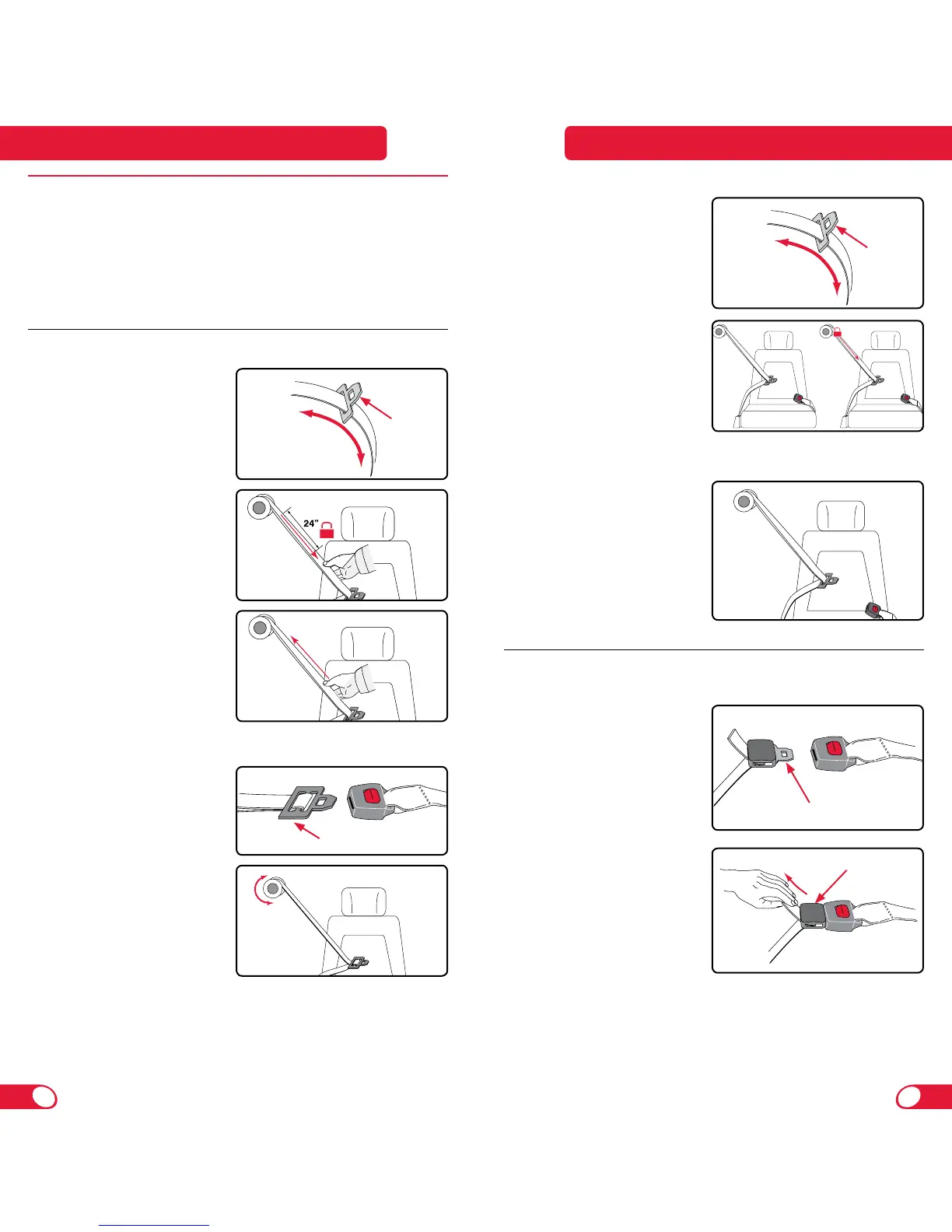 24"