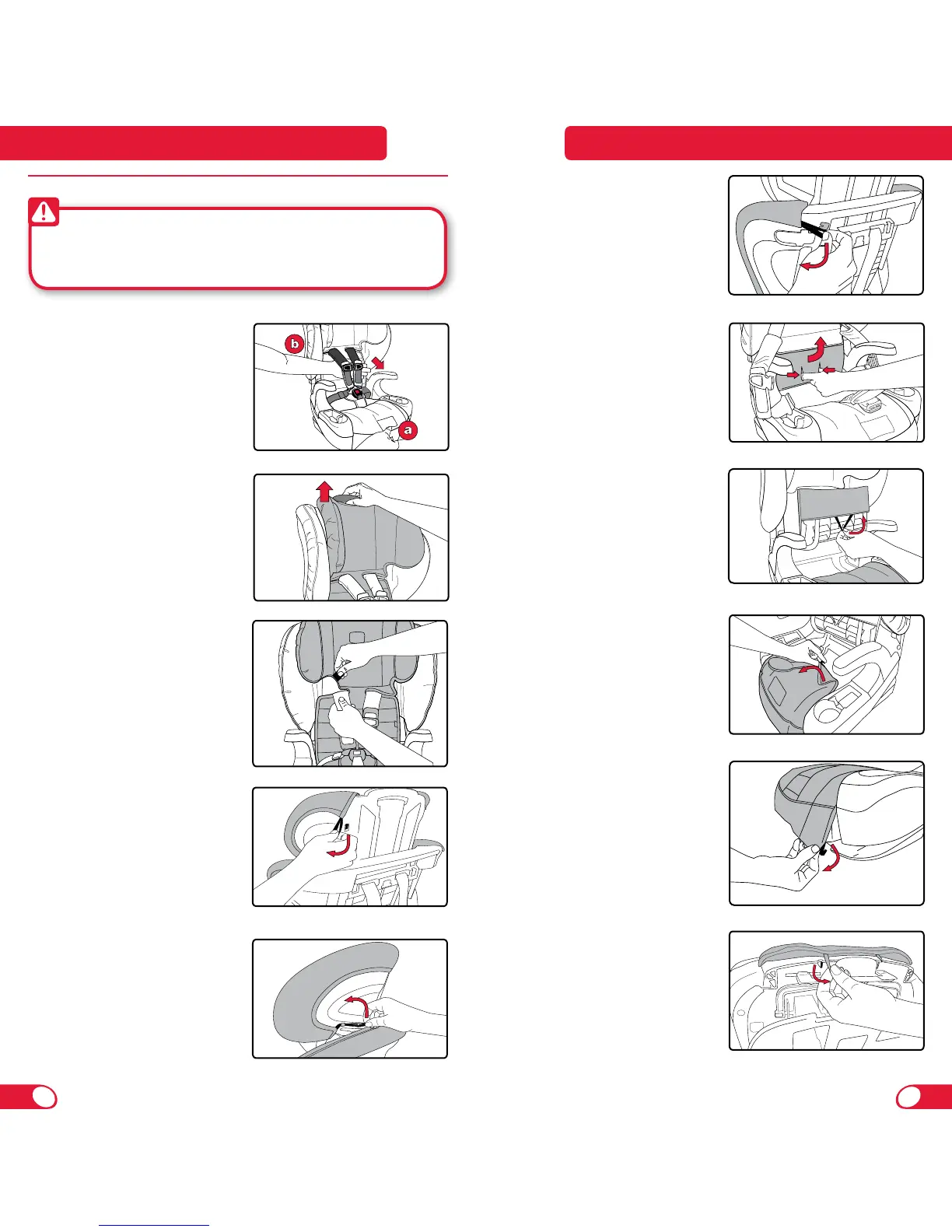 b

a