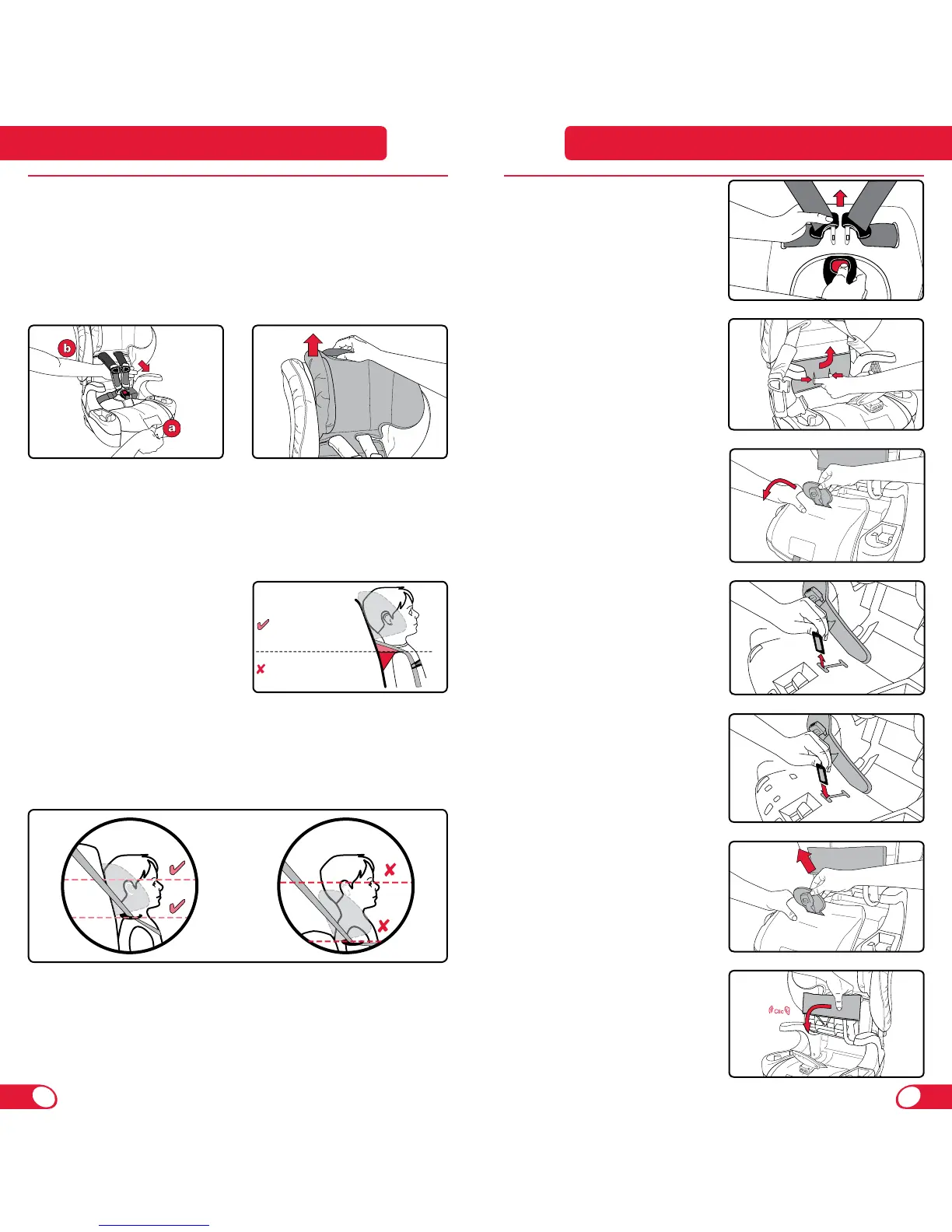 b
a

Clic