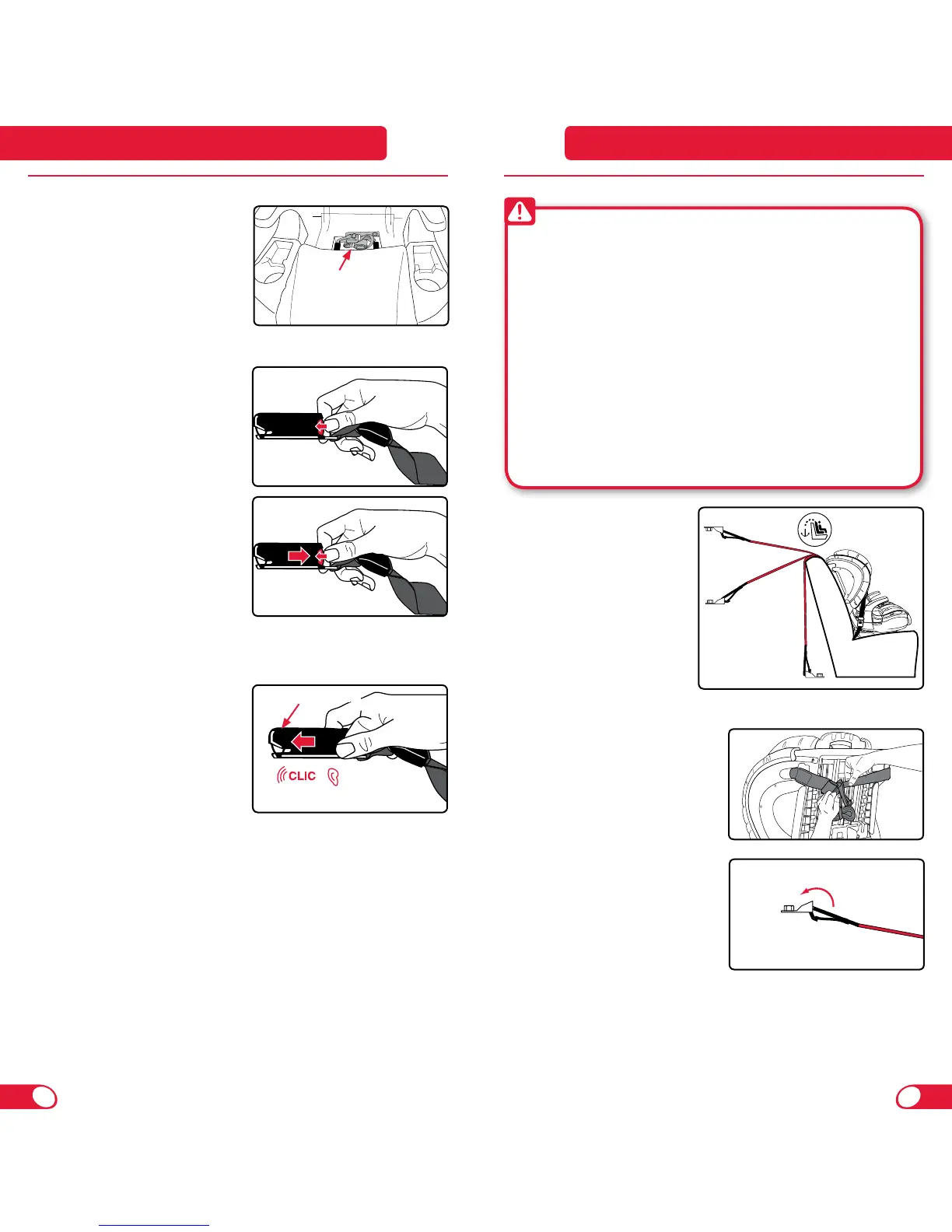 CLIC