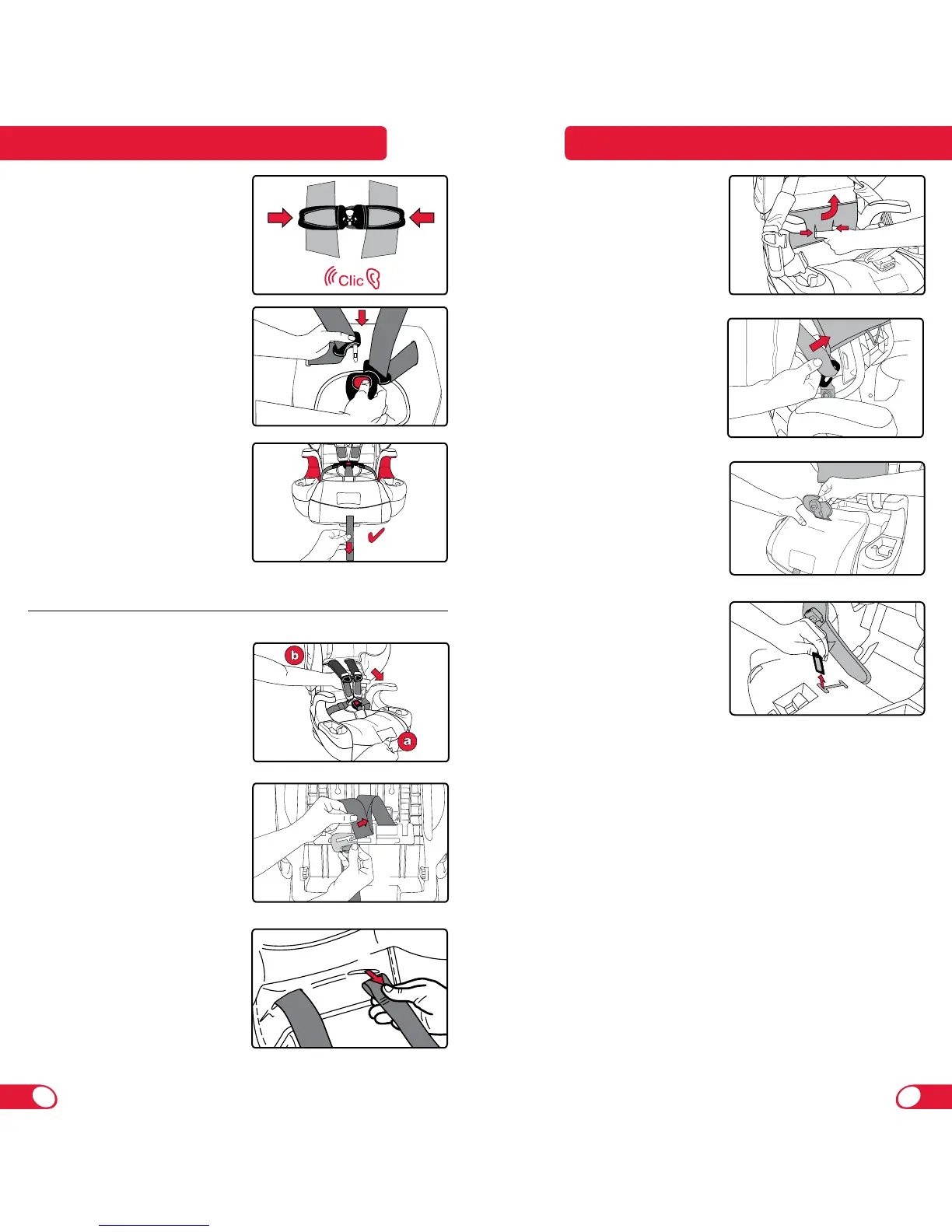 Clic

b

a