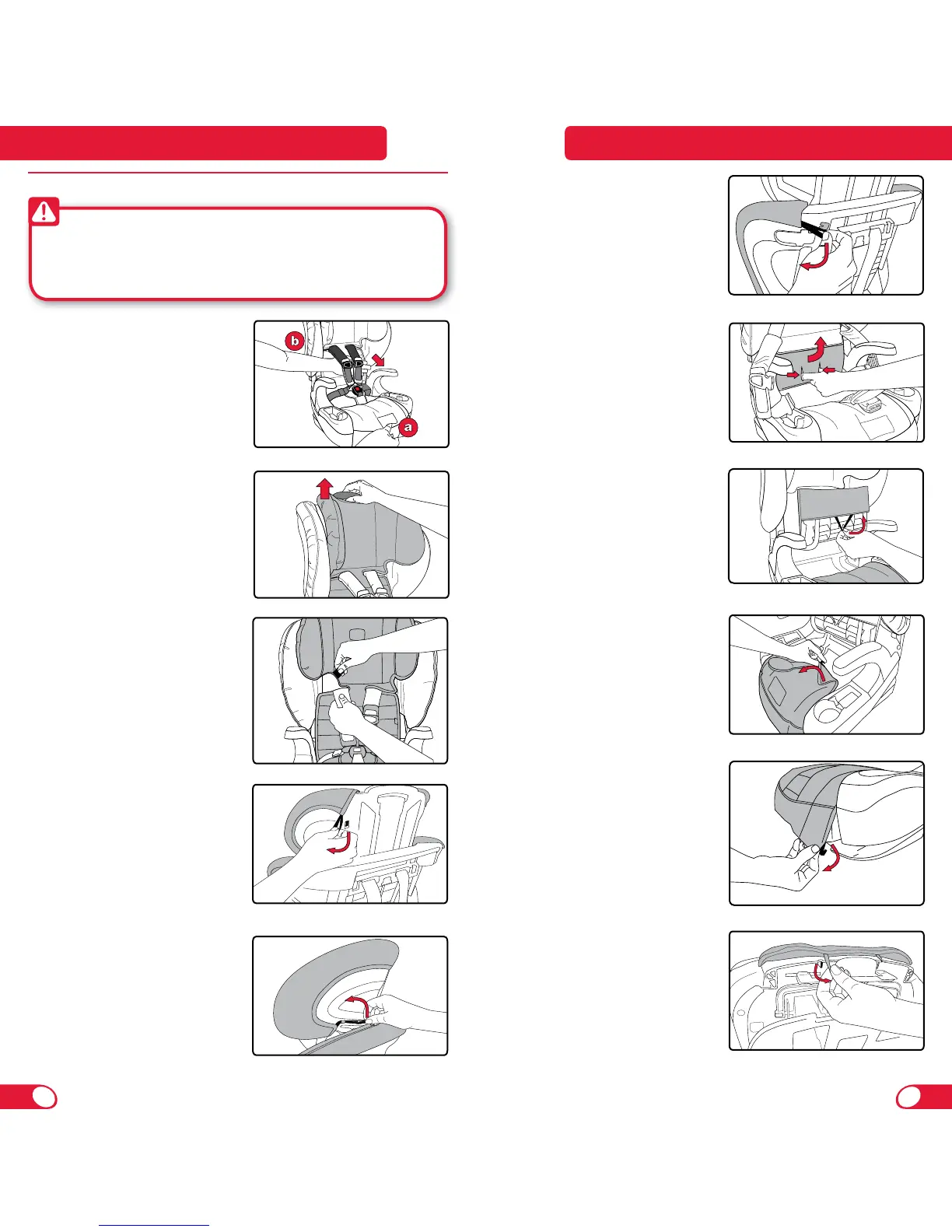 b

a