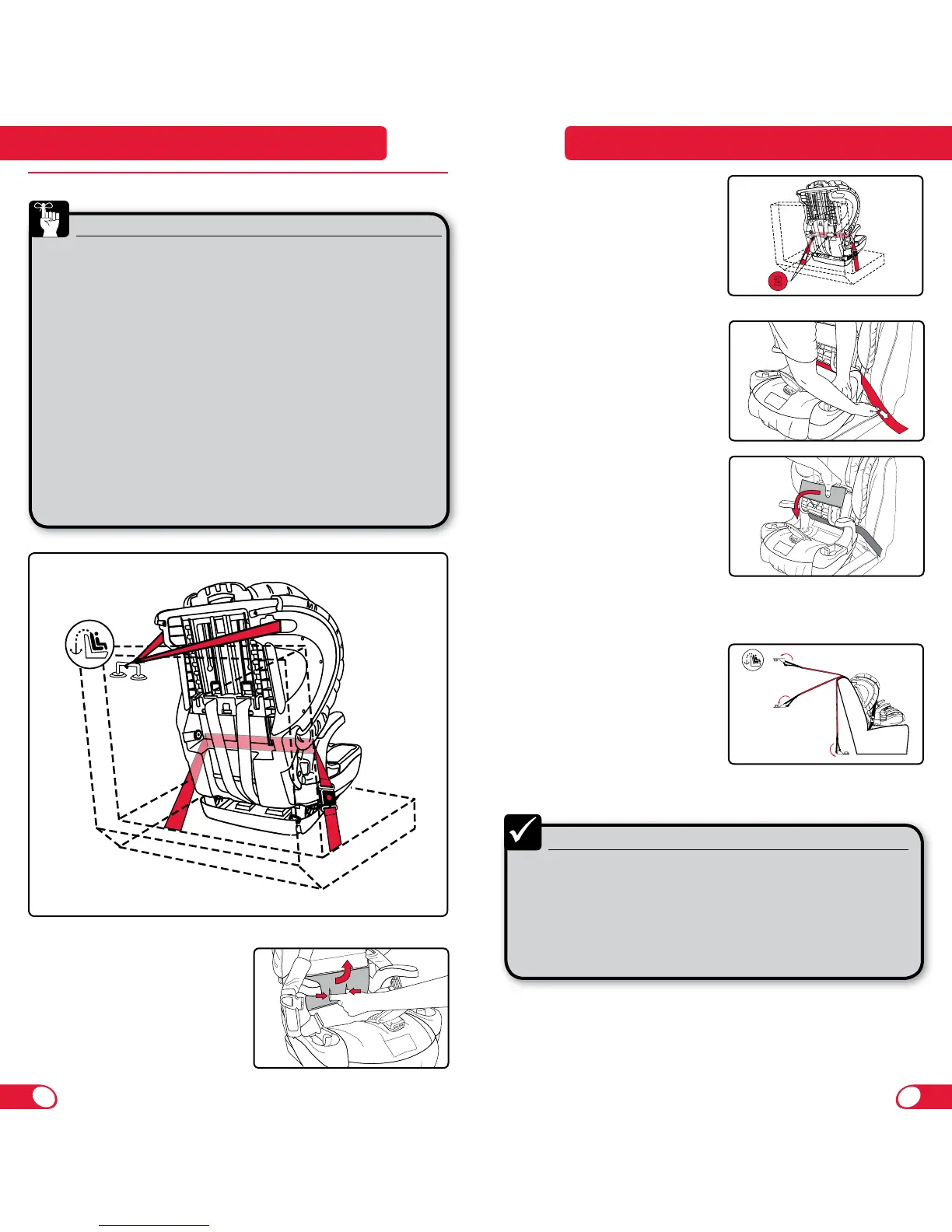 2