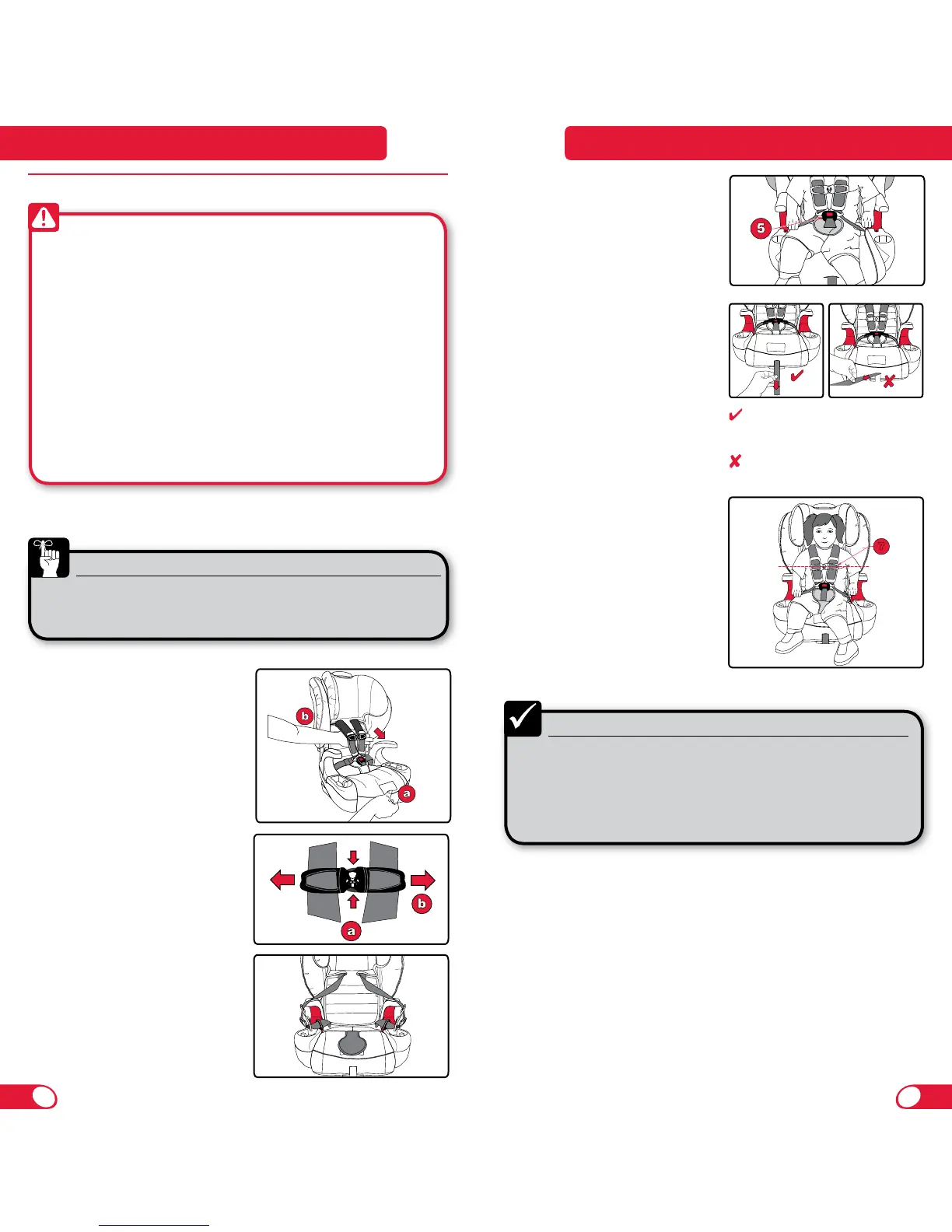 5

7

b

a

a

b