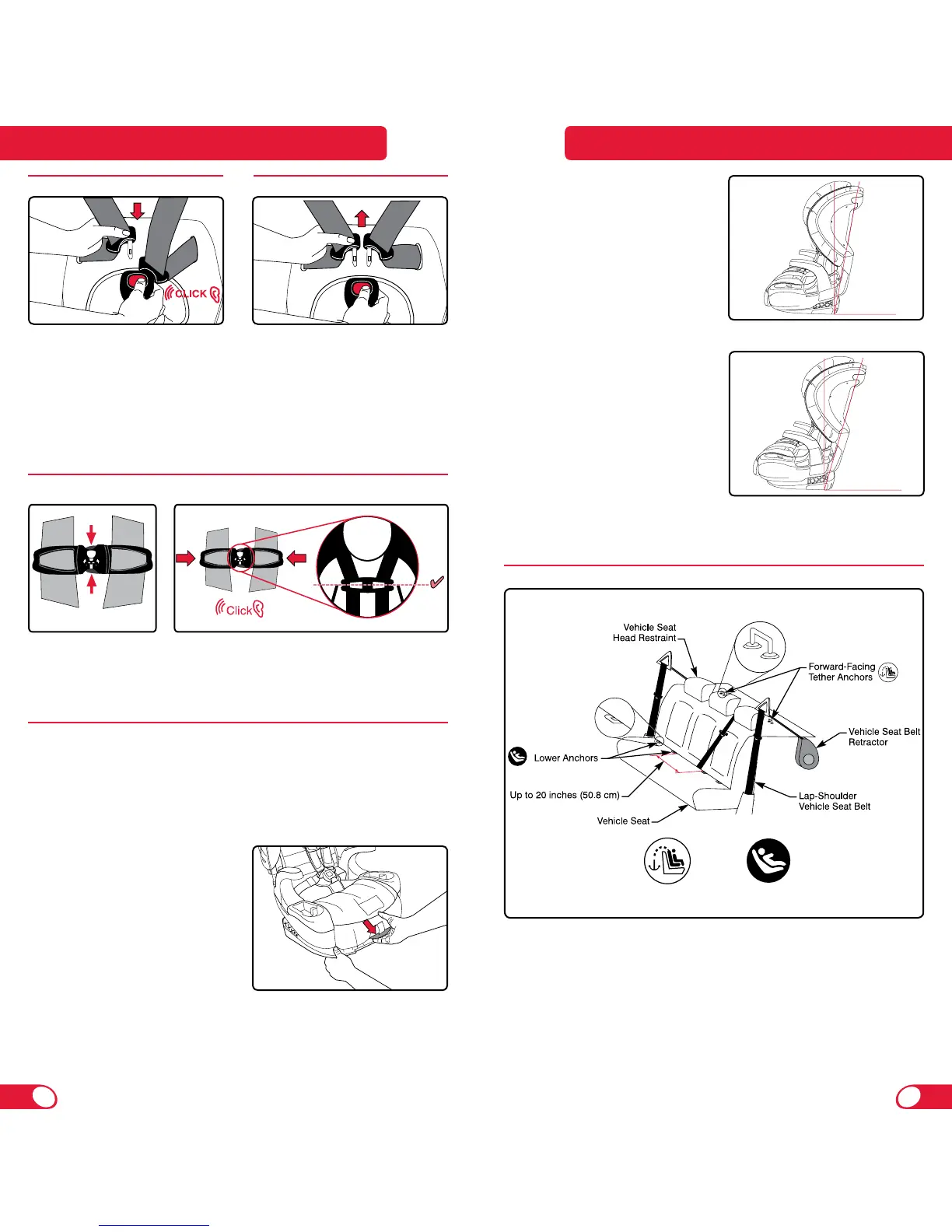 CLICK

Click

Vehicle Seat Head Restraint

Forward-Facing Tether Anchors

Vehicle Seat Belt Retractor

Lower Anchors

Up to 20 inches (50.8 cm)

Lap-Shoulder Vehicle Seat Belt

Vehicle Seat