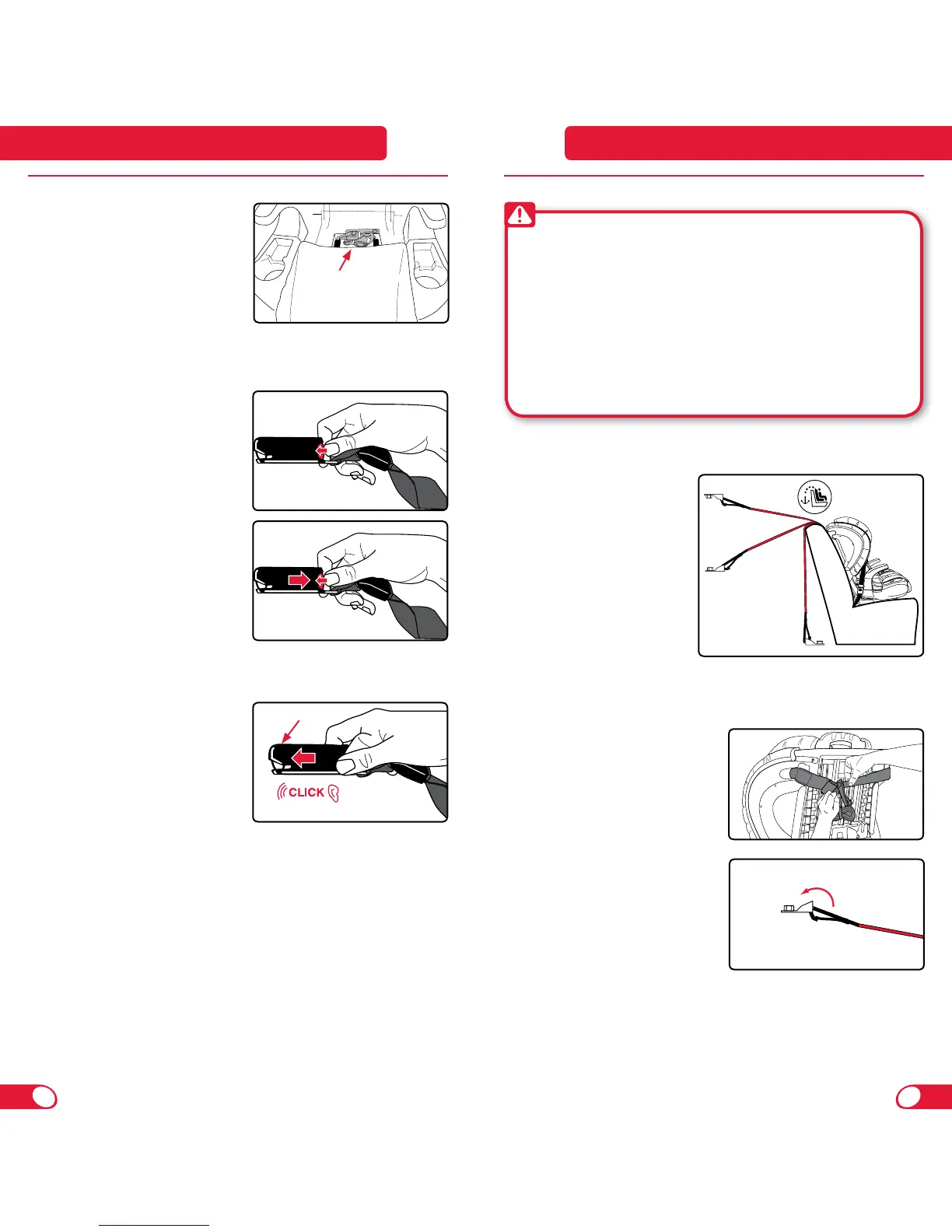 CLICK