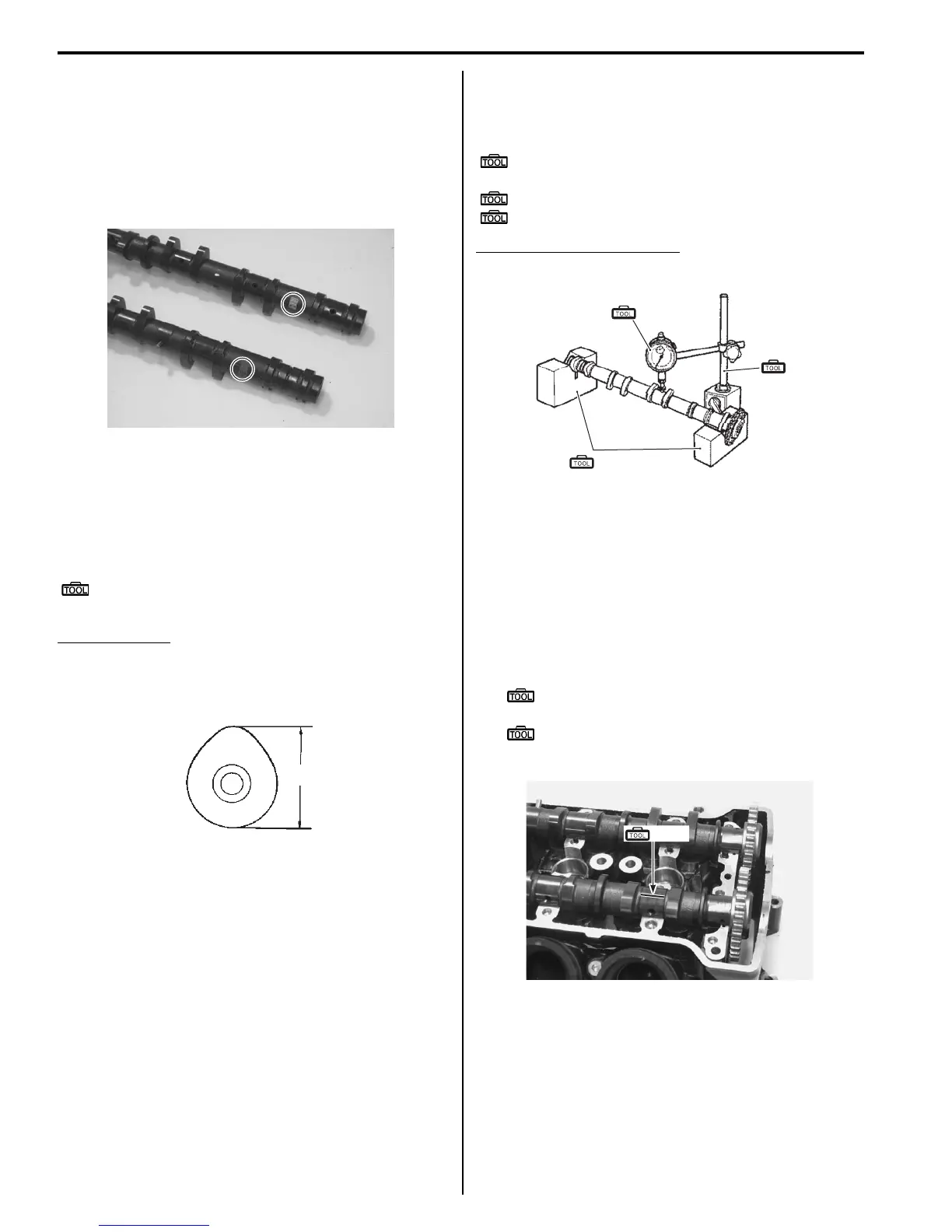 TOOL

TOOL

TOOL

TOOL

TOOL

TOOL

TOOL

TOOL

TOOL

TOOL