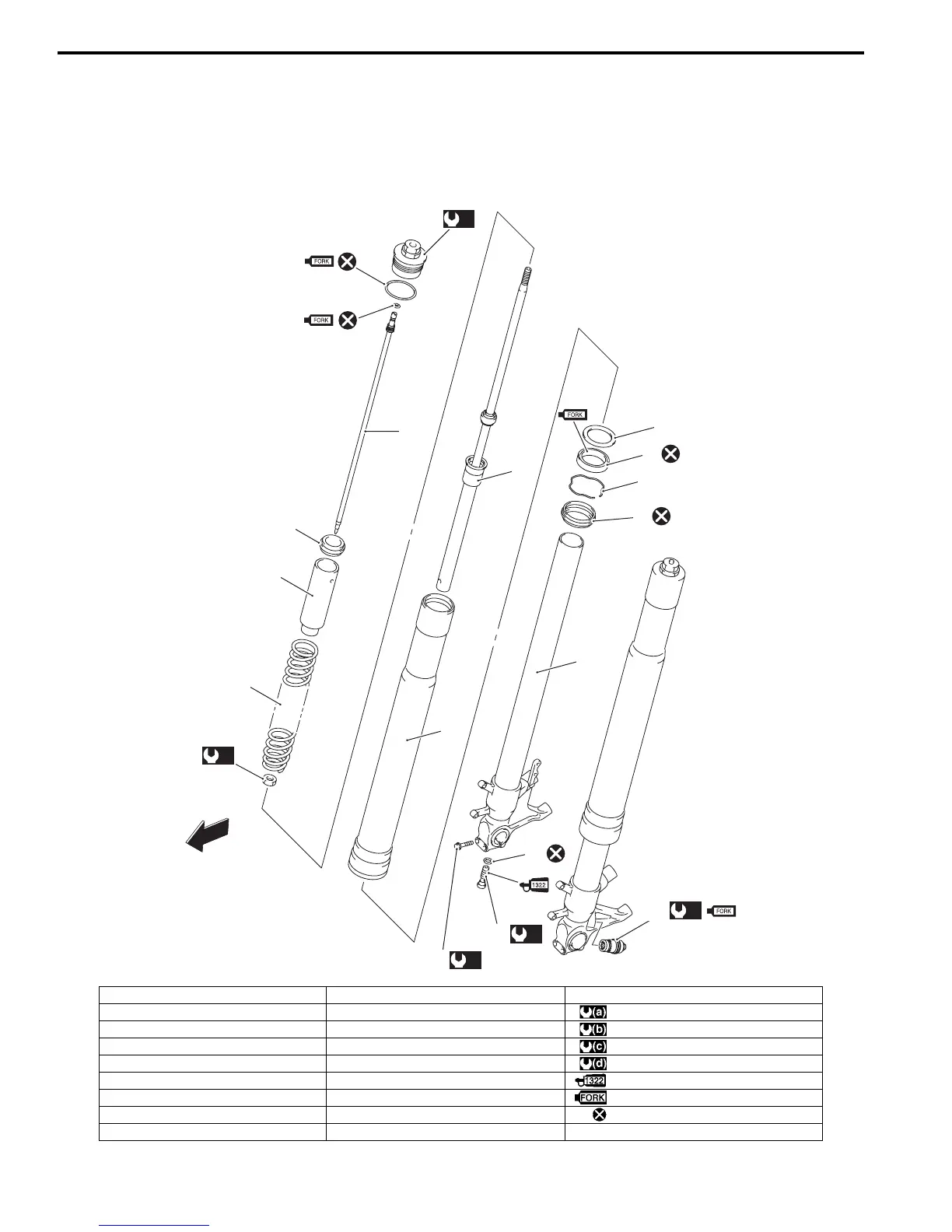 FORK

FORK

FORK

1322

FORK

| | | |
|---|---|---|
| | | (a) |
| | | (b) |
| | | (c) |
| | | (d) |
| | | 1322 |
| | | FORK |
| | | |
| | | |