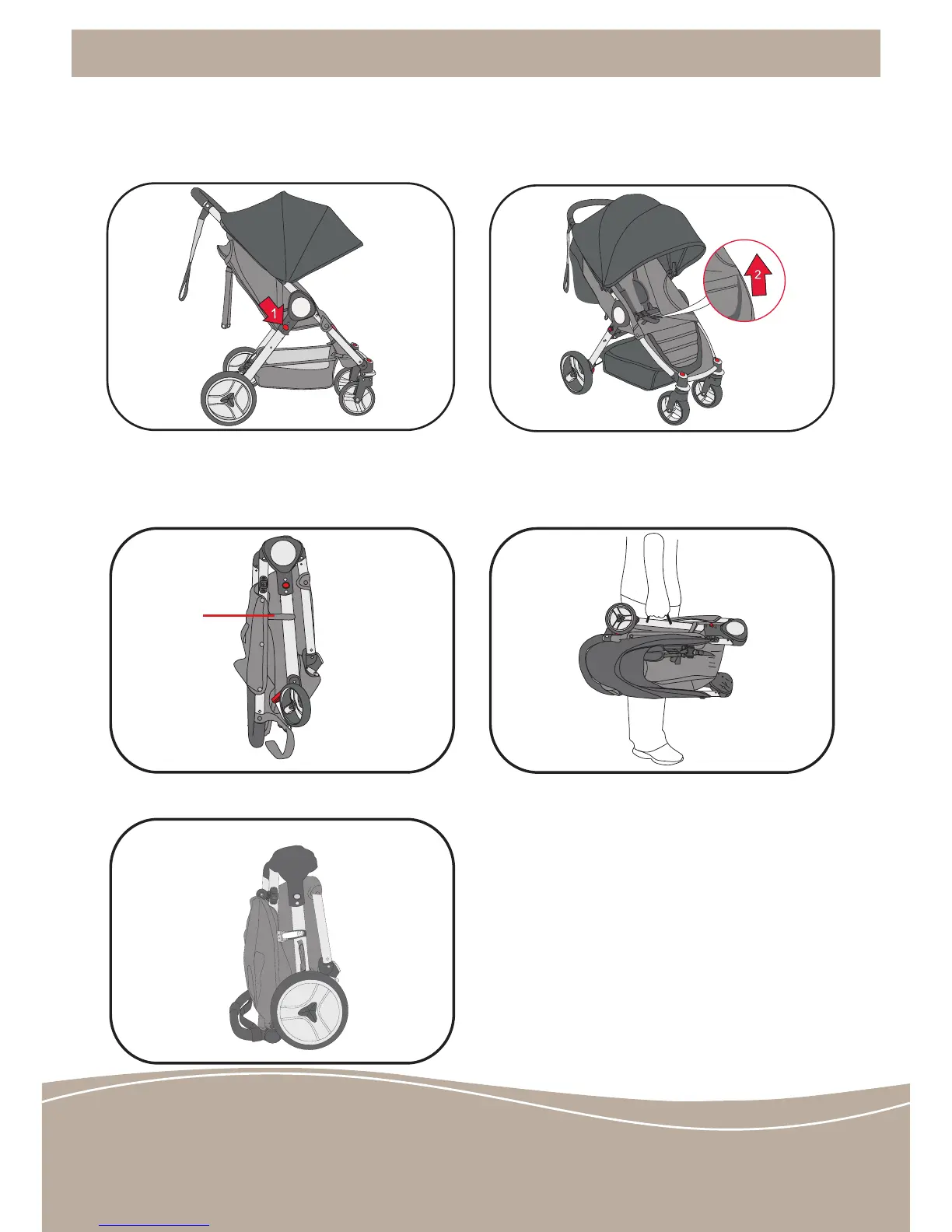 1

2