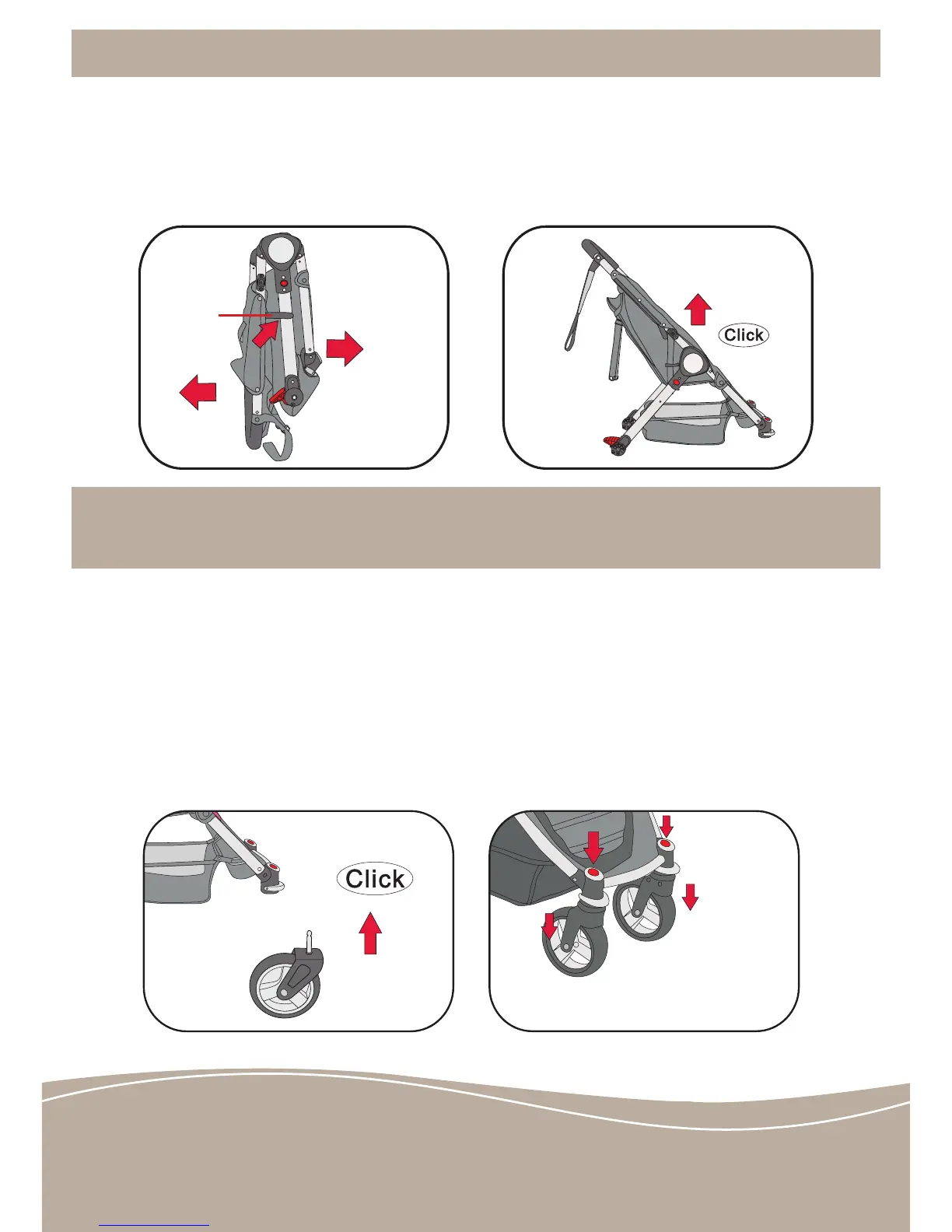 Click

Click