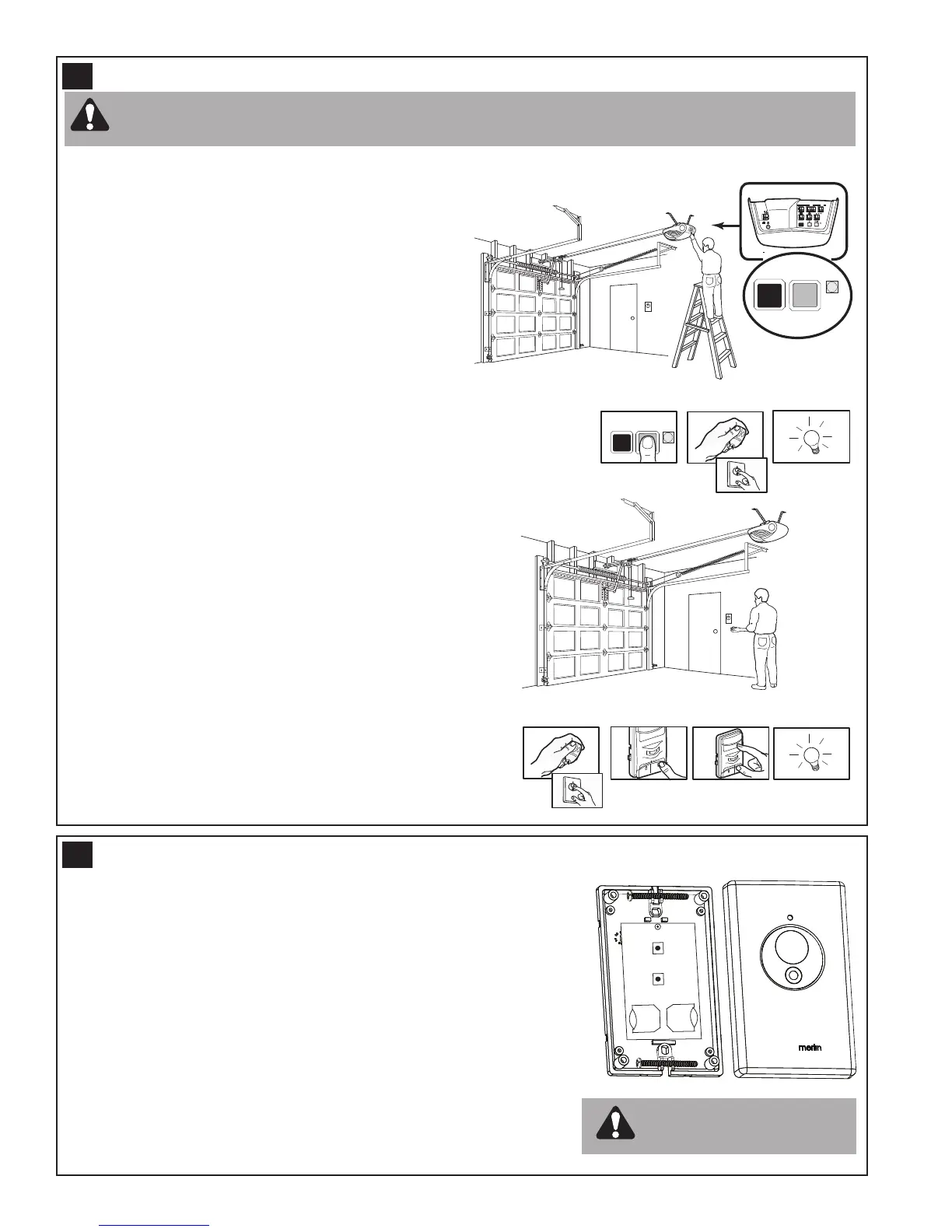 merlin