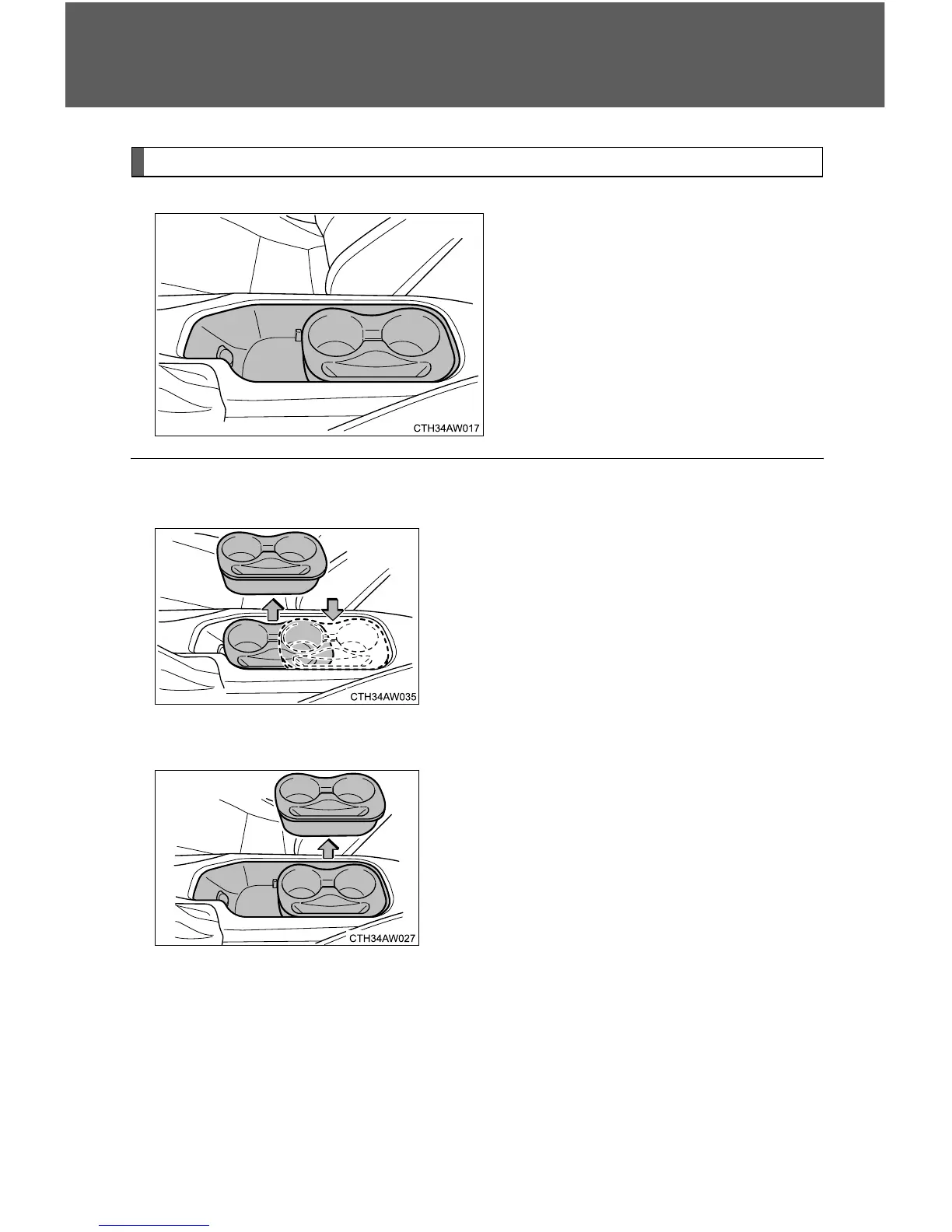 CTH34AW017

CTH34AW035

CTH34AW027