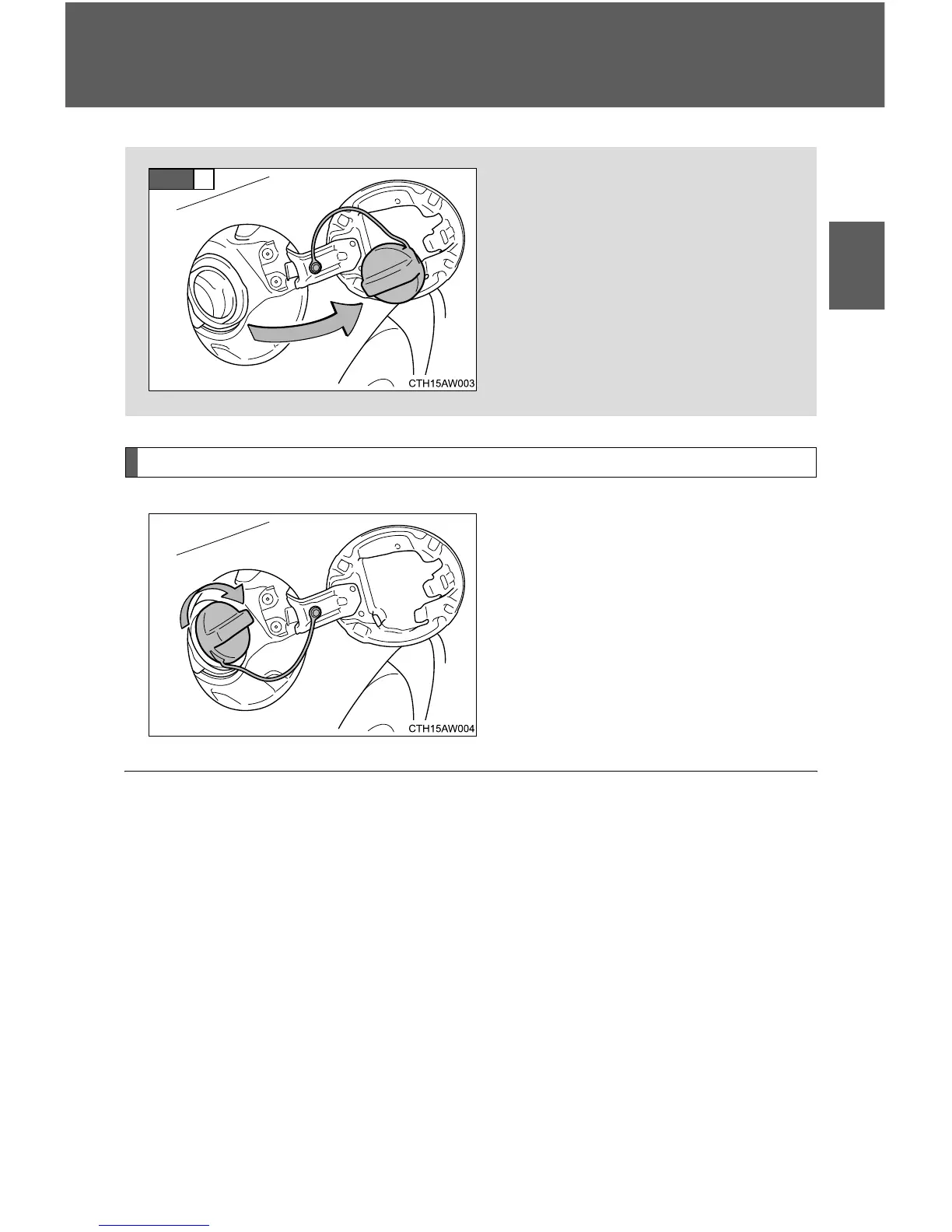 CTH15AW003

CTH15AW004