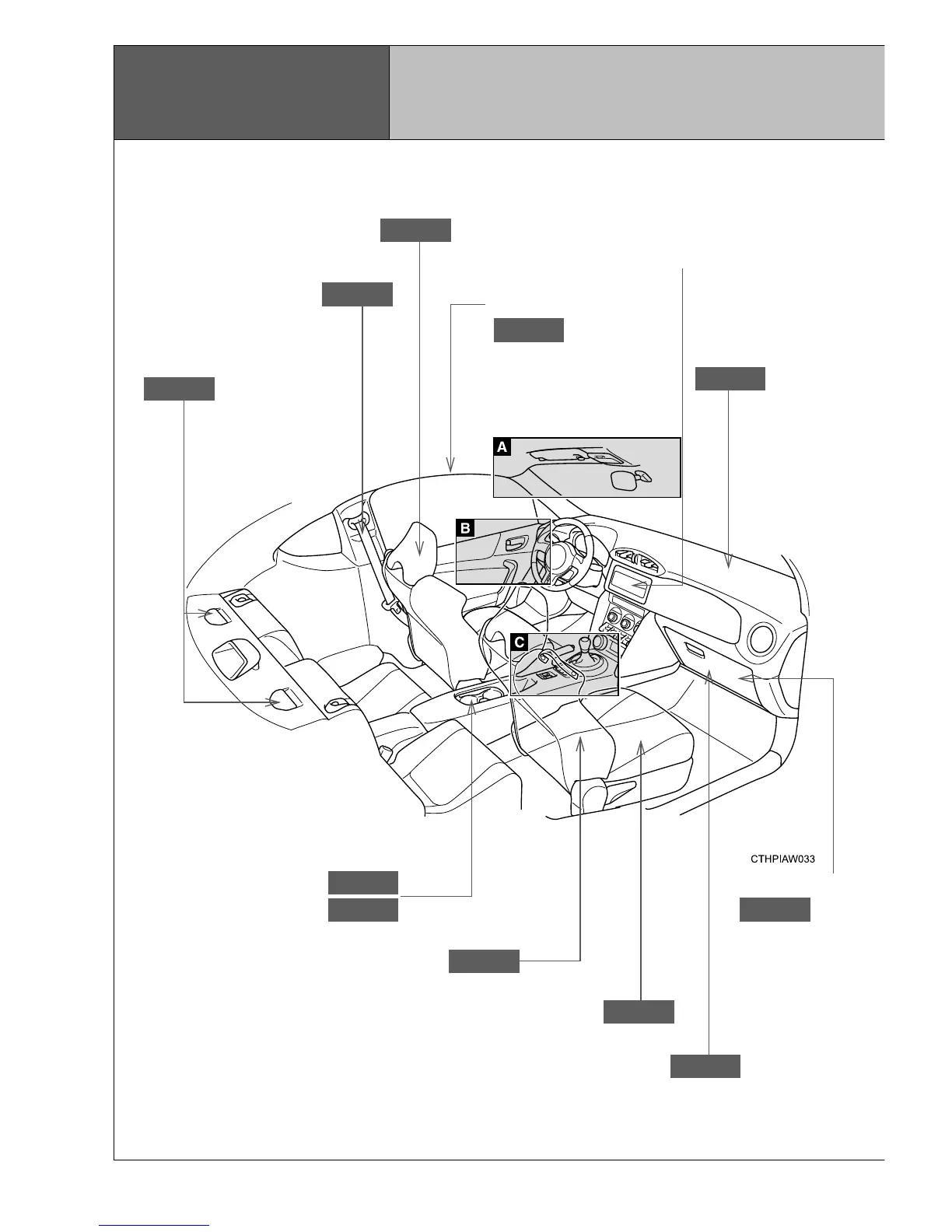 A

B

C

CTHPIAW033