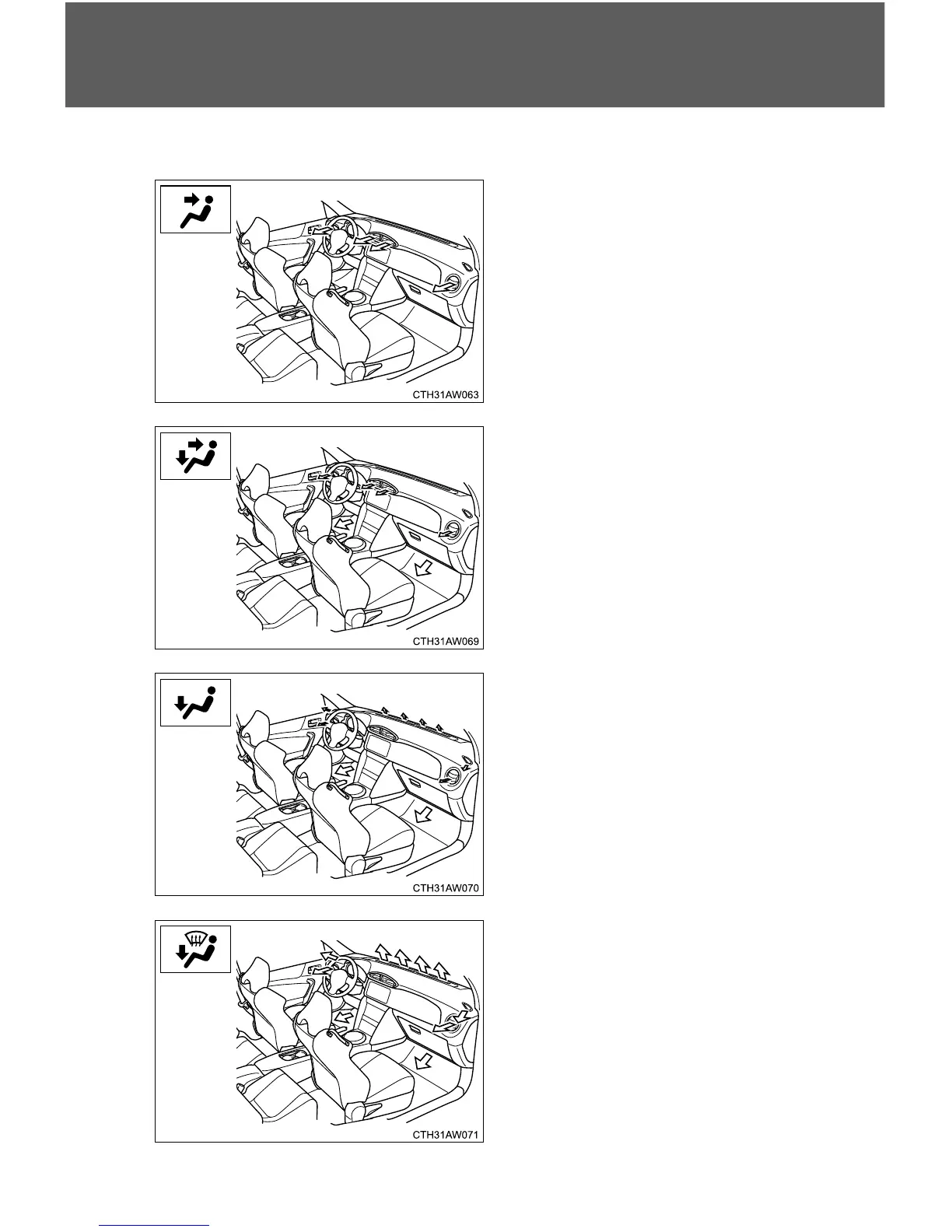 CTH31AW063

CTH31AW069

CTH31AW070

CTH31AW071