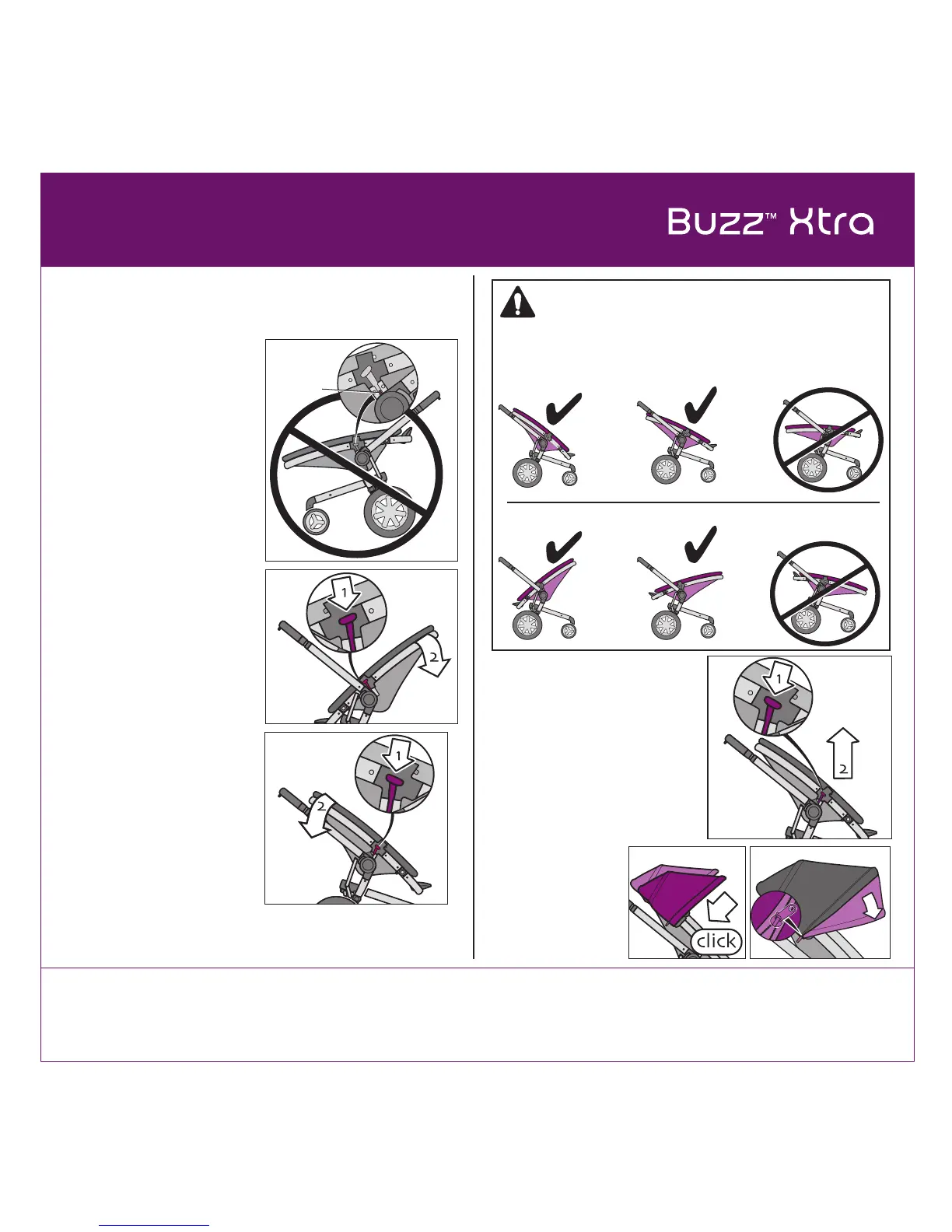 Buzz™ Xtra

1

2

1

2

1

2

click