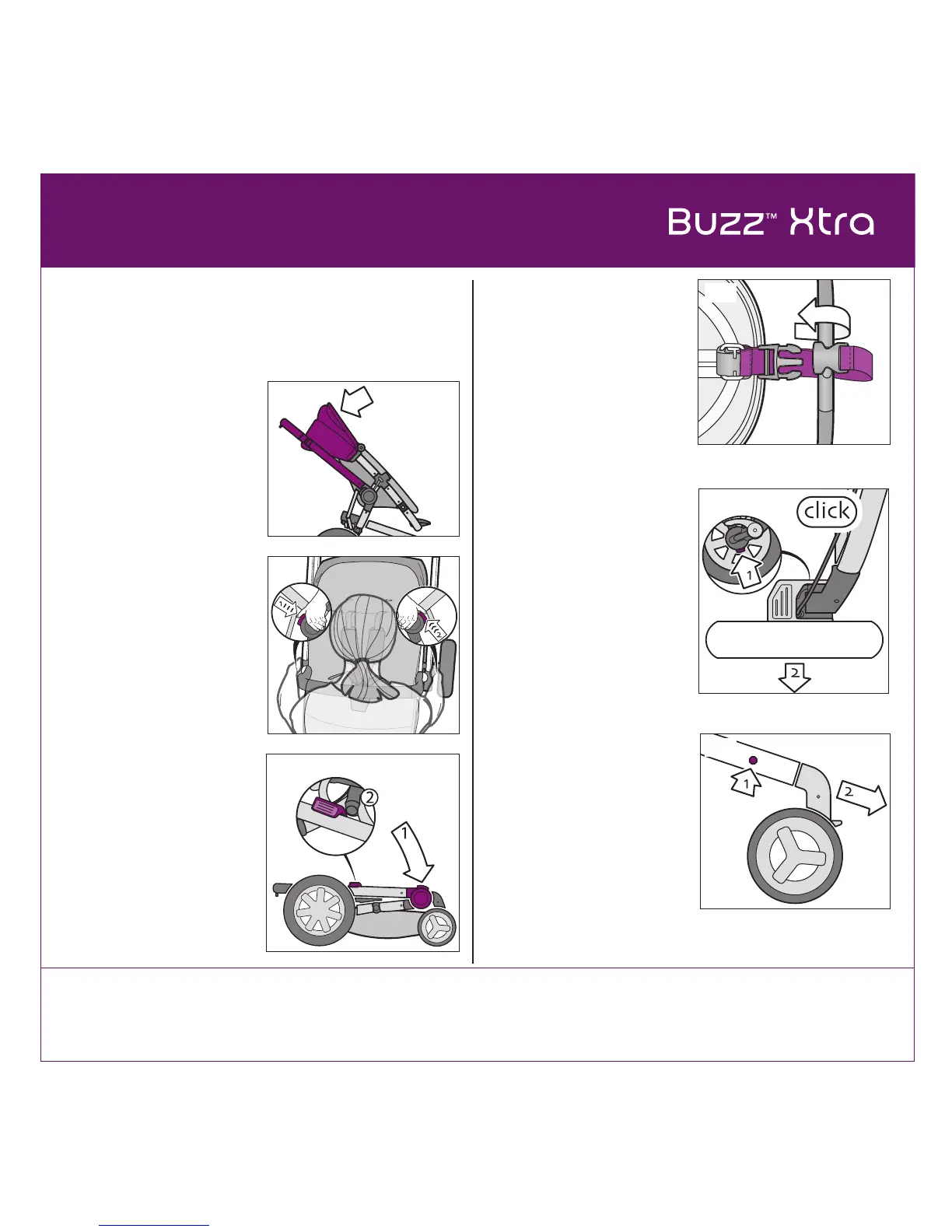 Buzz™ Xtra

click

1

2

1

2

1

2

1

2