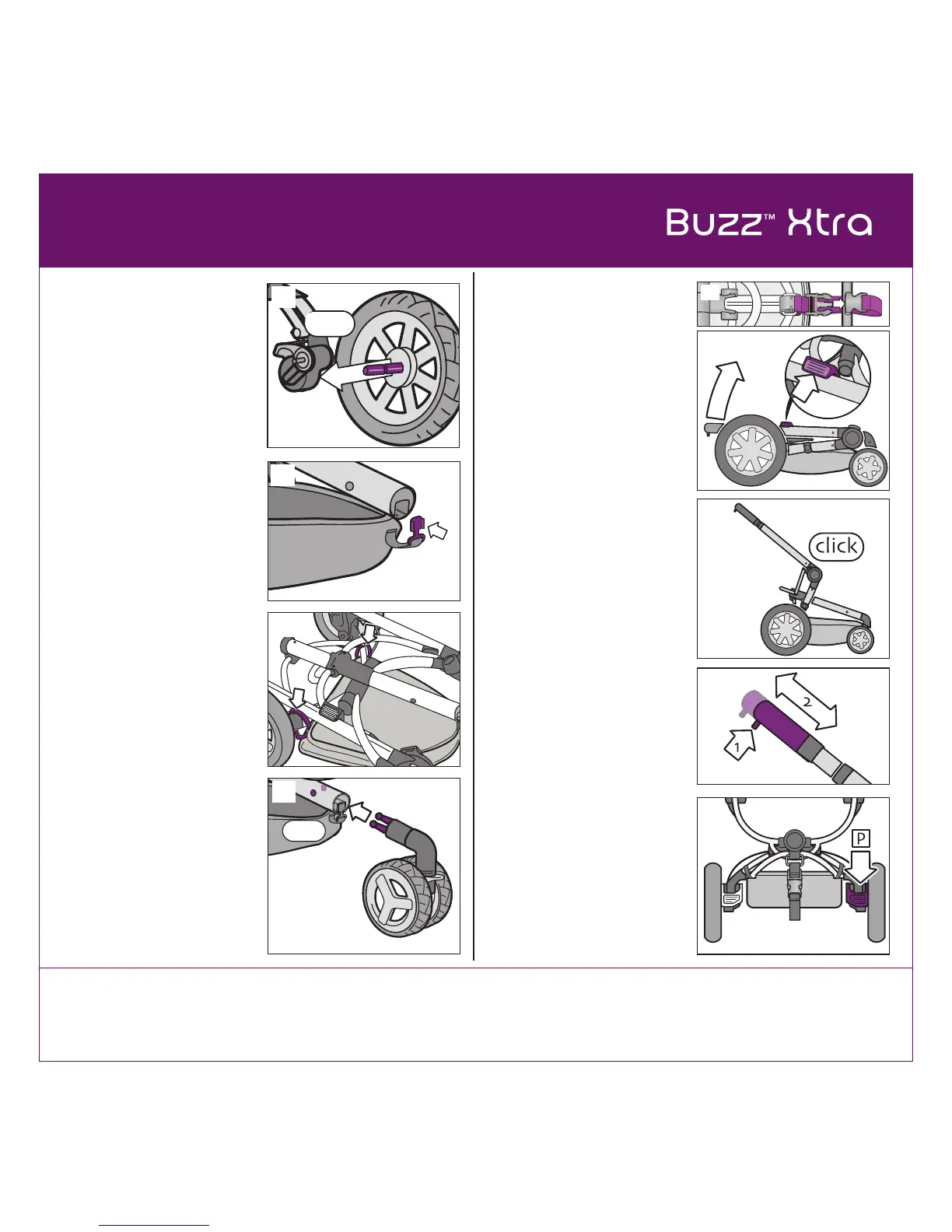 Buzz™ Xtra

click

2

1

P