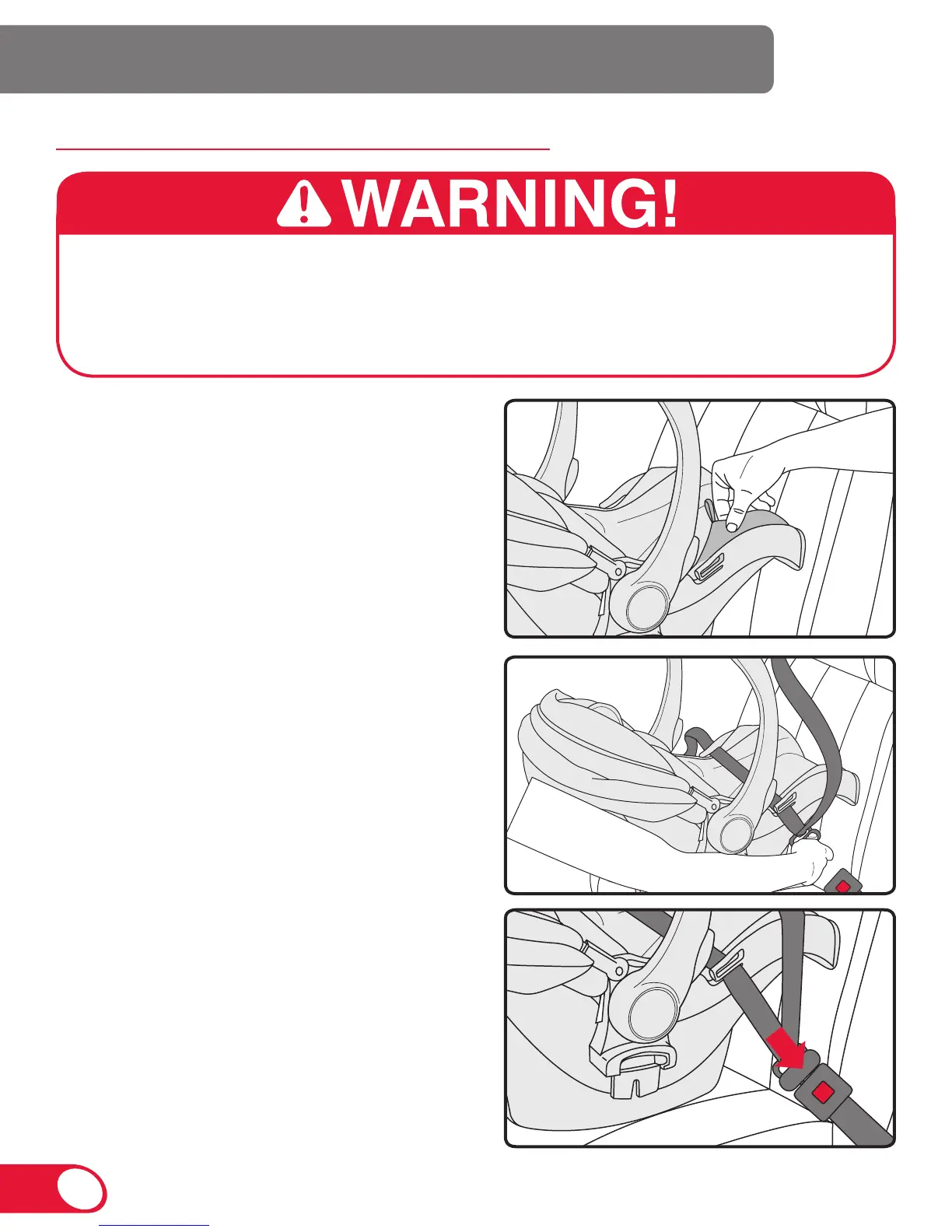 WARNING!