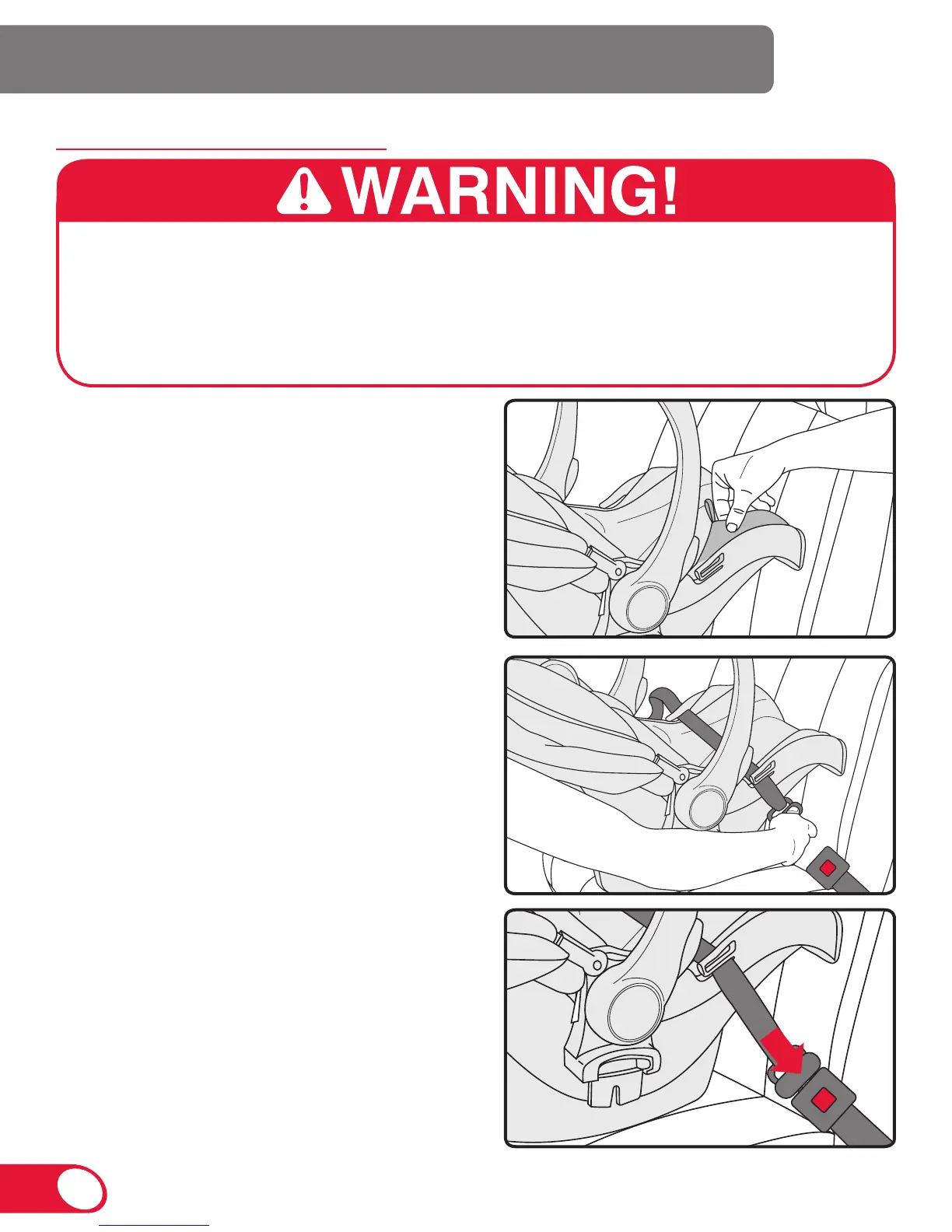 WARNING!