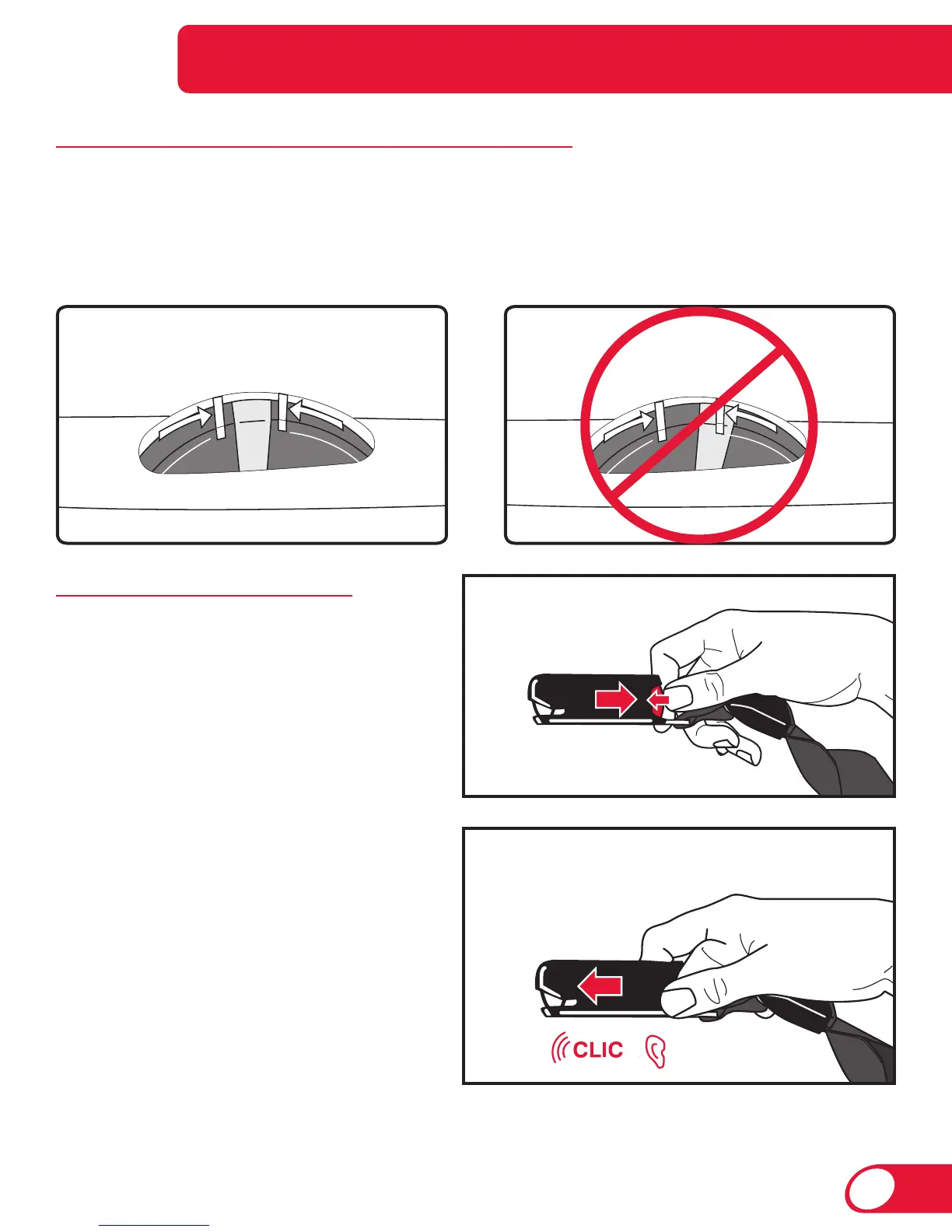 CLIC