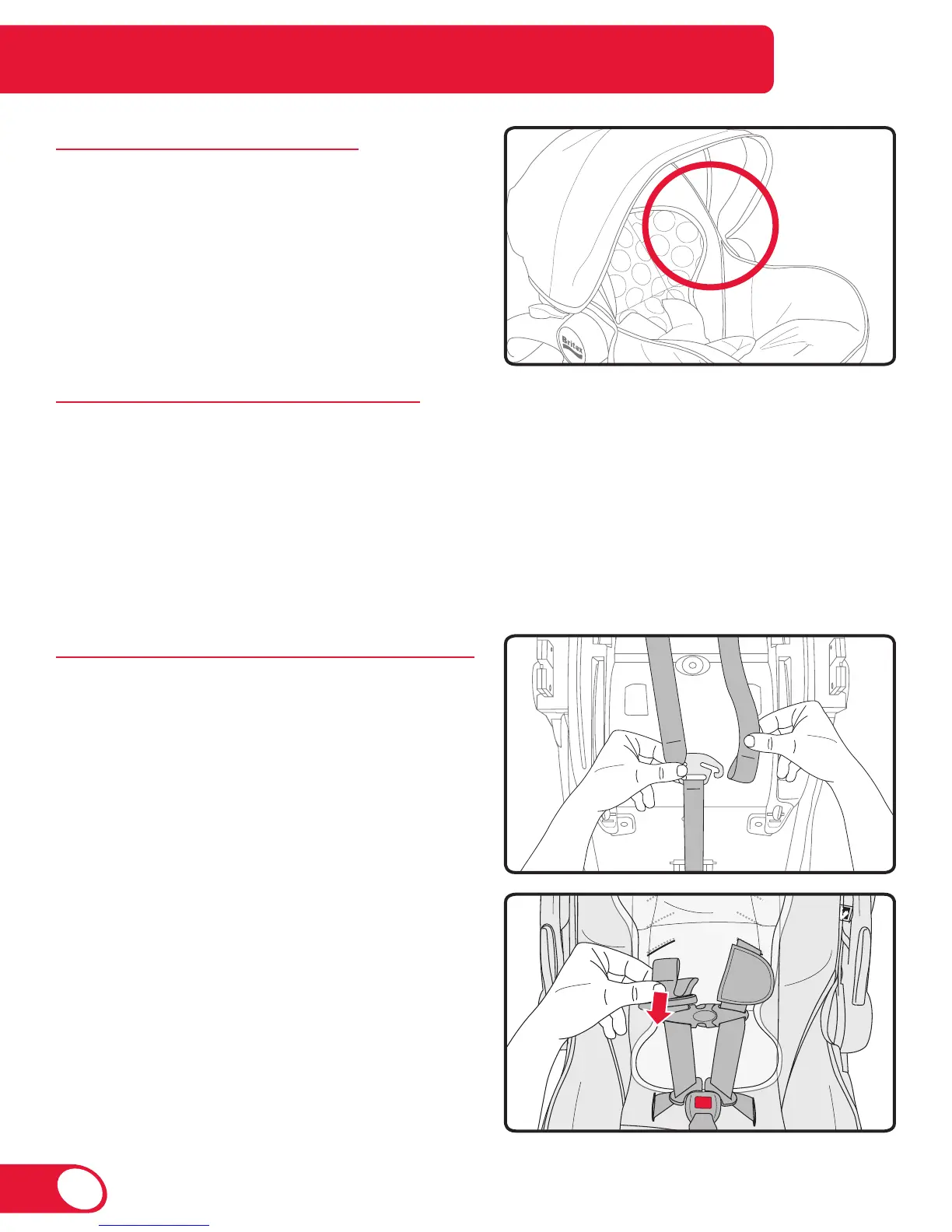 Britax