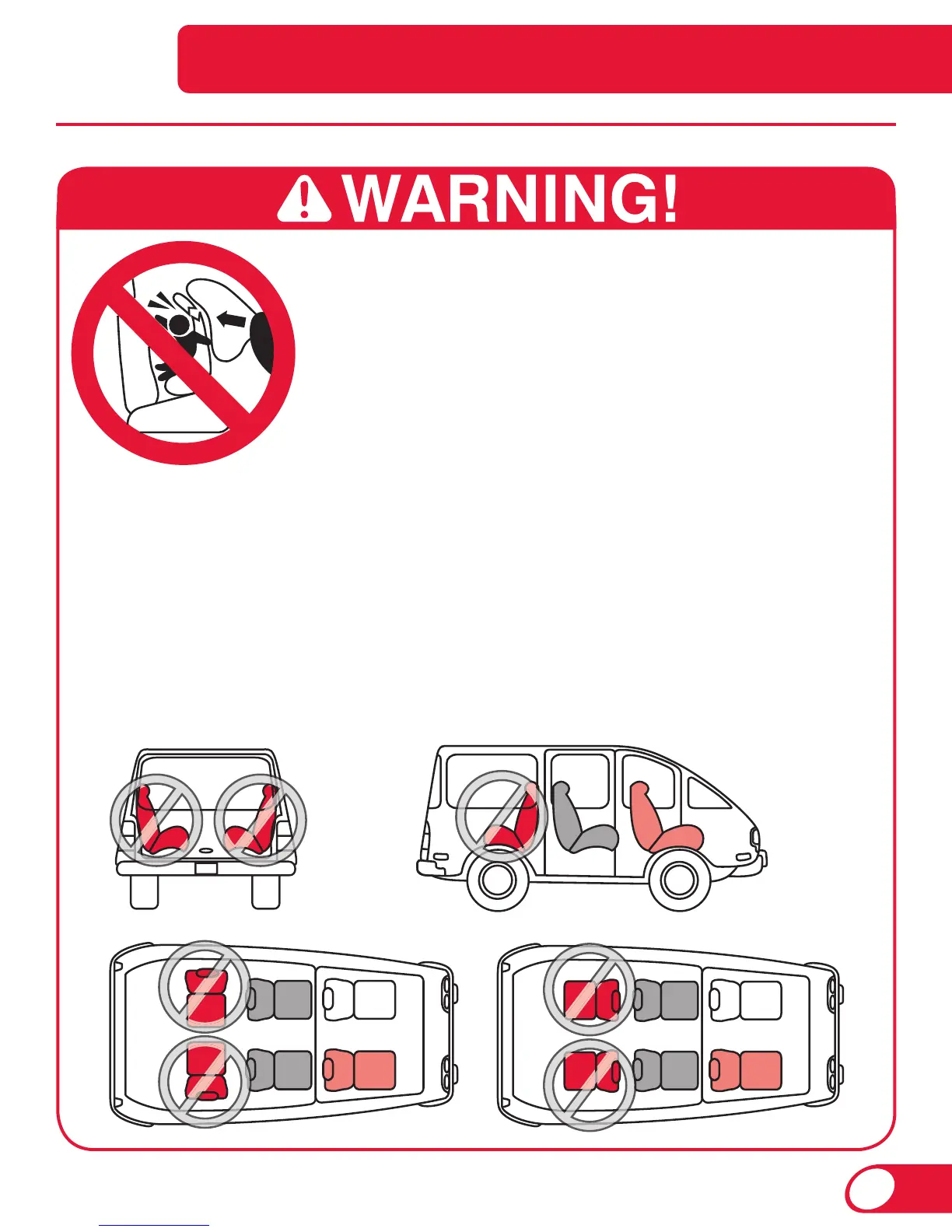 WARNING!