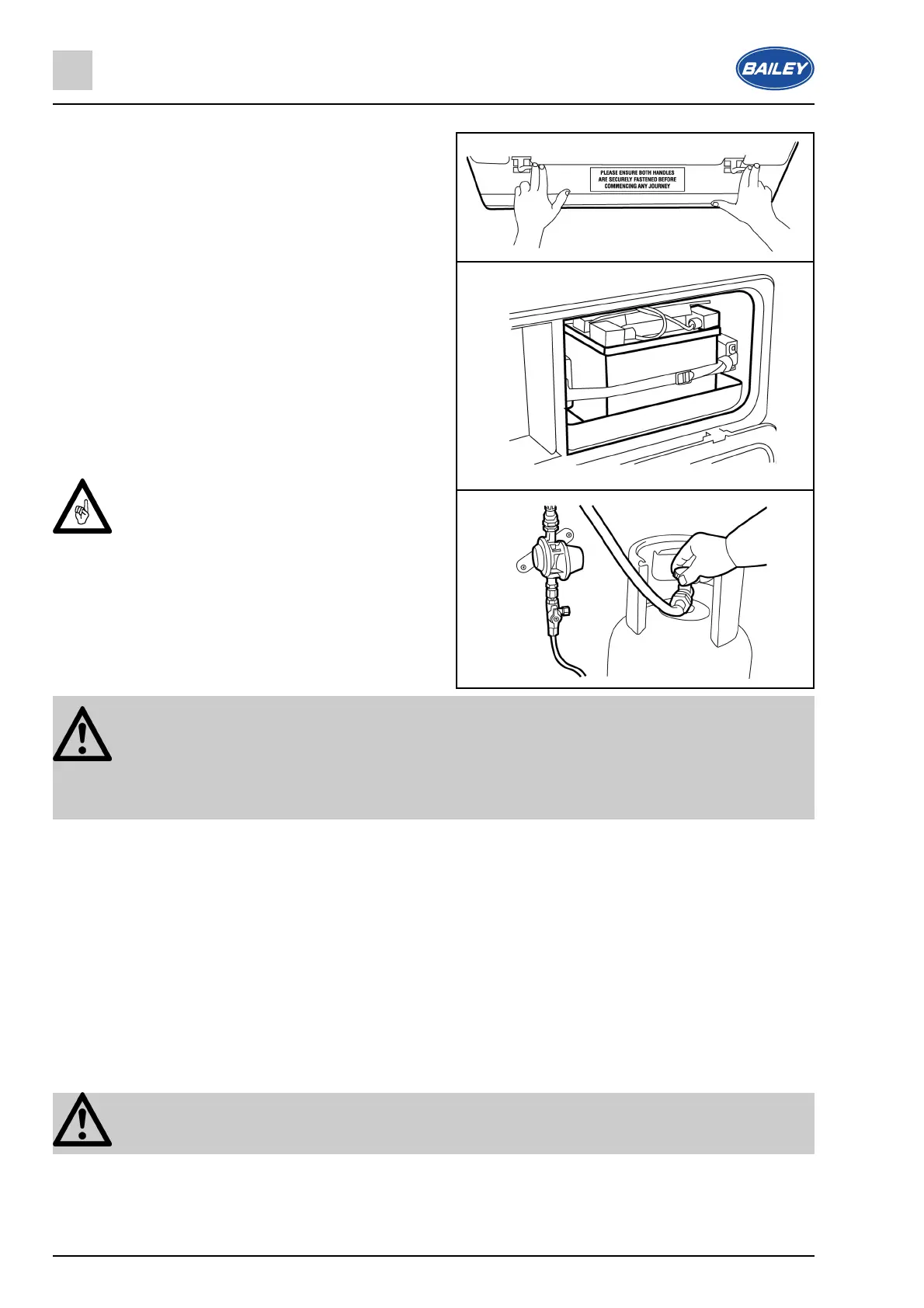 BAILEY

PLEASE ENSURE BOTH HANDLES ARE SECURELY FASTENED BEFORE COMMENCING ANY JOURNEY