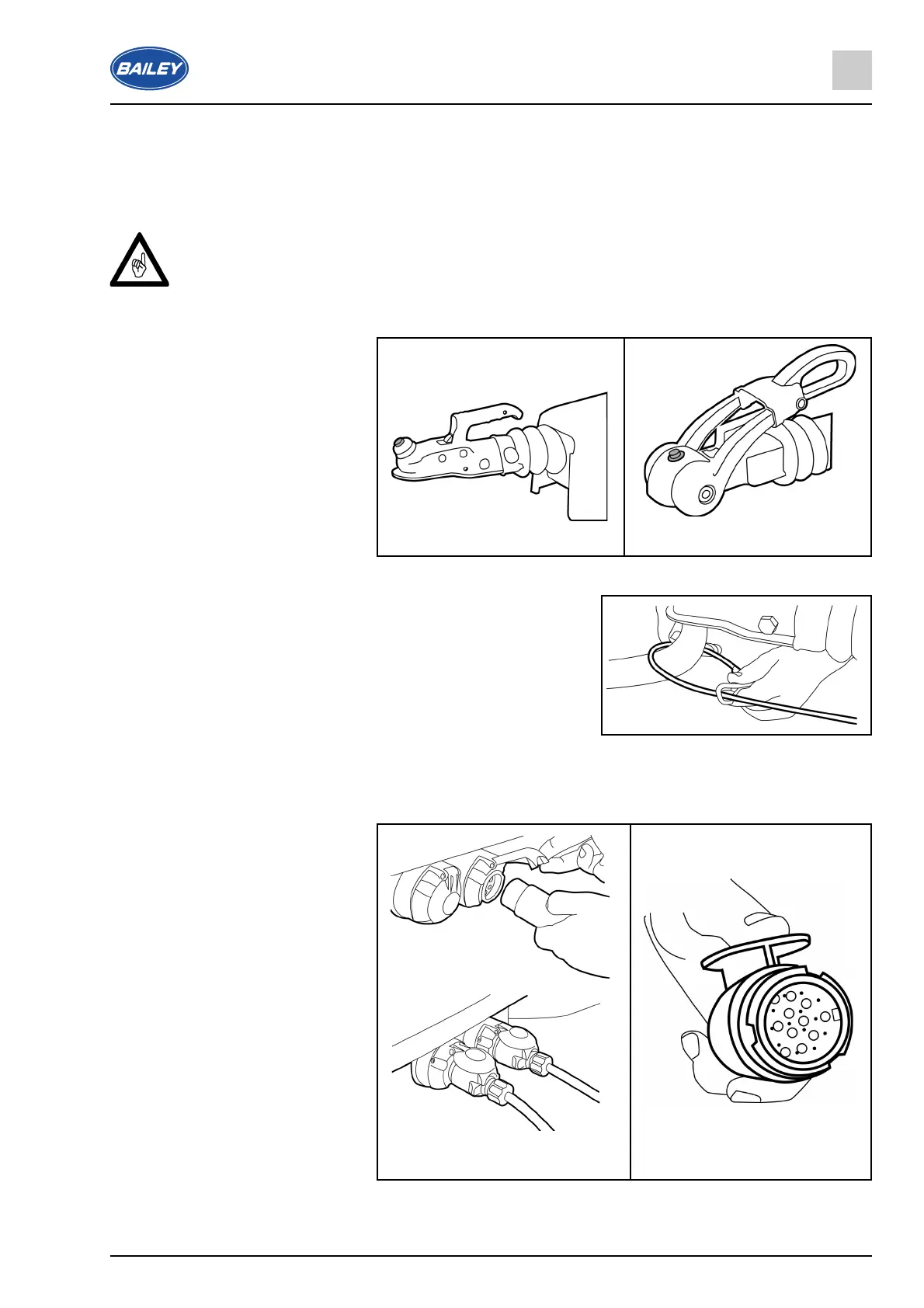 BAILEY