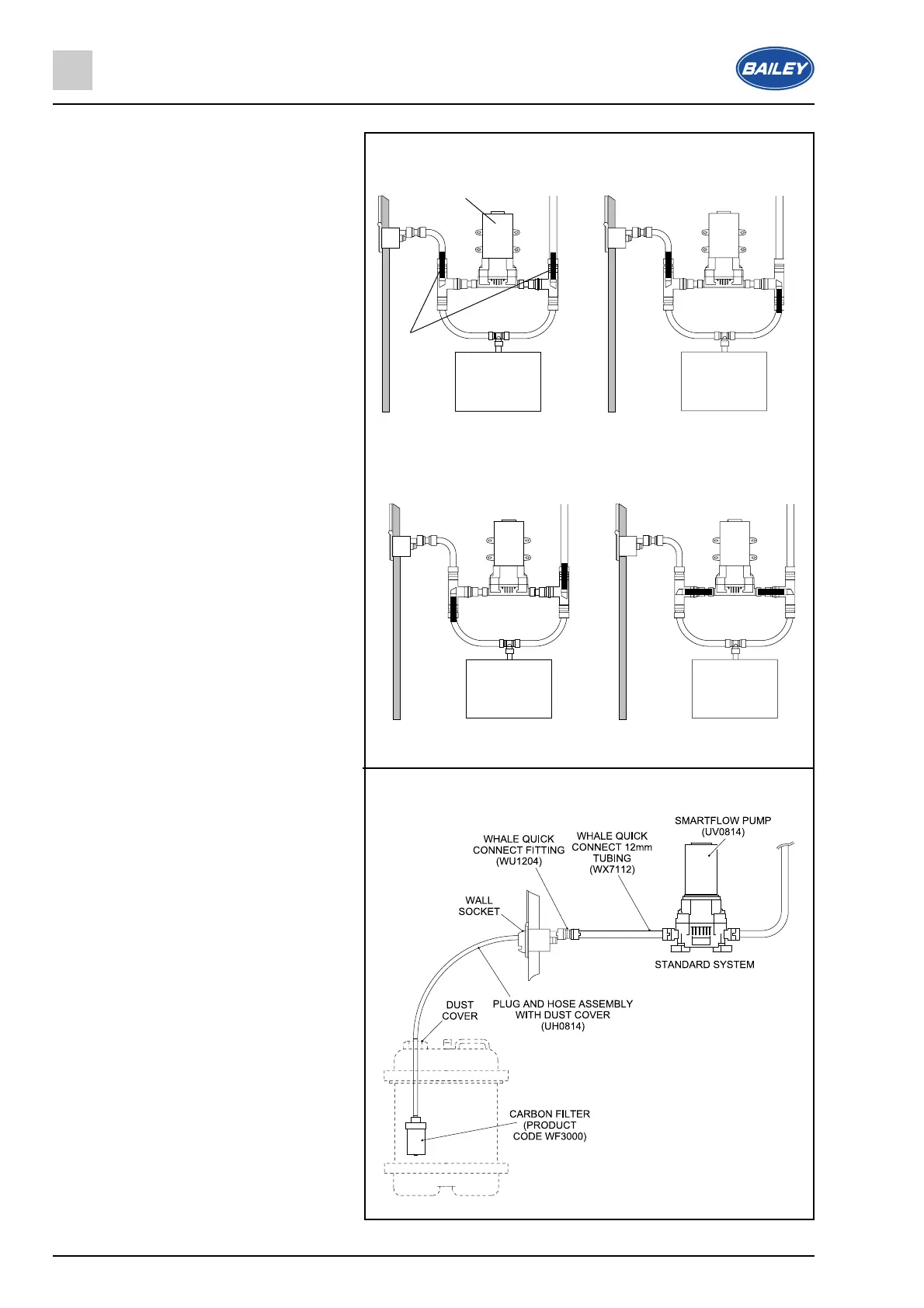 BAILEY

WHALE QUICK CONNECT FITTING (WU1204)

WHALE QUICK CONNECT 12mm TUBING (WX7112)

SMARTFLOW PUMP (UV0814)

WALL SOCKET

STANDARD SYSTEM

DUST COVER

PLUG AND HOSE ASSEMBLY WITH DUST COVER (UH0814)

CARBON FILTER (PRODUCT CODE WF3000)